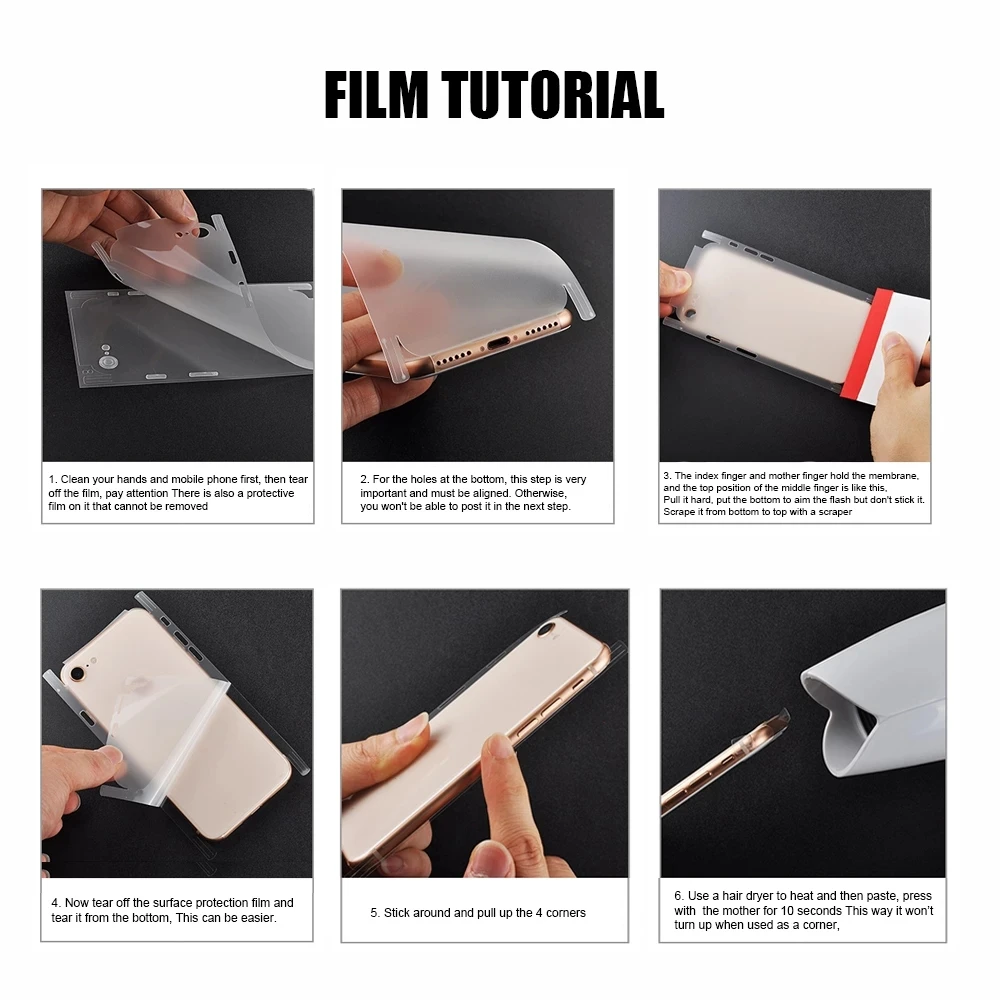 FILM TUTORIAL

1. Clean your hands and mobile phone first, then tear off the film, pay attention There is also a protective film on it that cannot be removed

2. For the holes at the bottom, this step is very important and must be aligned. Otherwise, you won't be able to post it in the next step.

3. The index finger and mother finger hold the membrane, and the top position of the middle finger is like this, Pull it hard, put the bottom to aim the flash but don't stick it. Scrape it from bottom to top with a scraper

4. Now tear off the surface protection film and tear it from the bottom, This can be easier.

5. Stick around and pull up the 4 corners

6. Use a hair dryer to heat and then paste, press with the mother for 10 seconds This way it won't turn up when used as a corner,