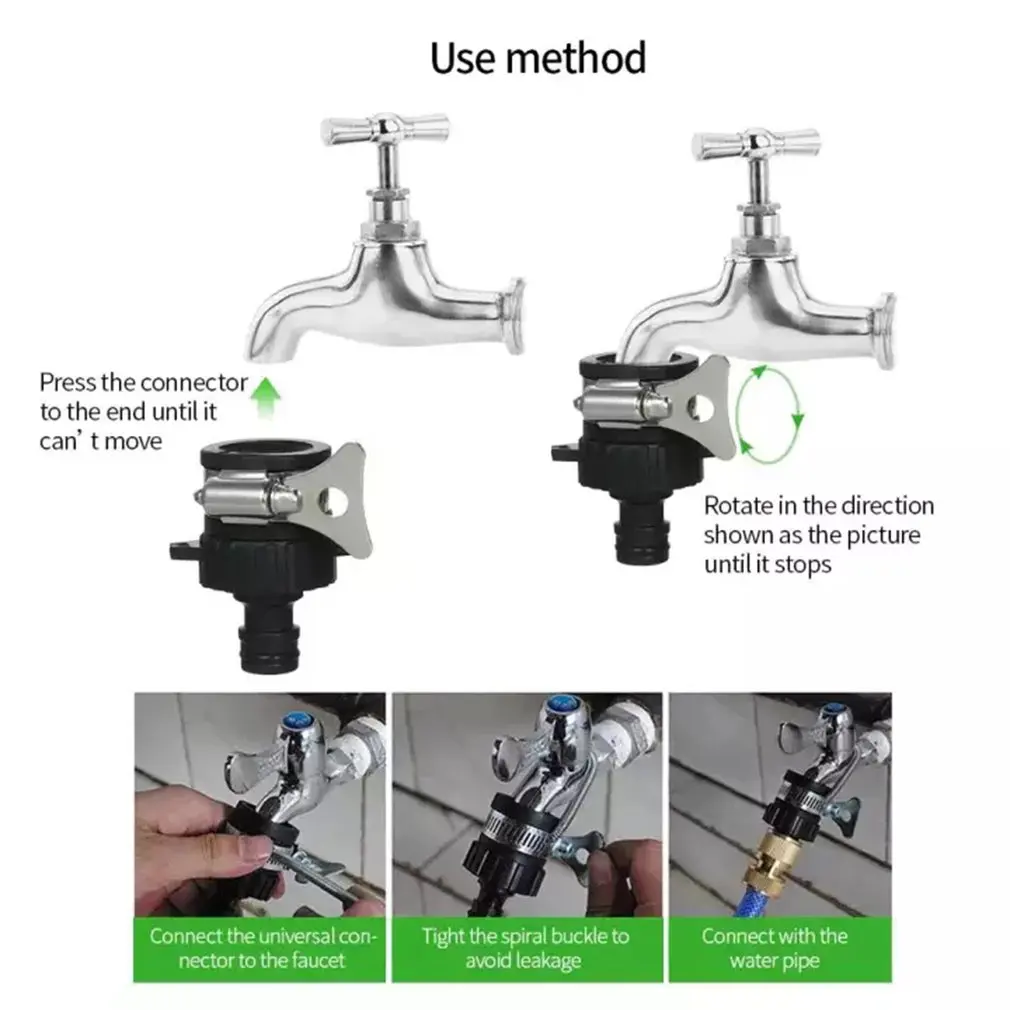 Use method

Press the connector to the end until it can' t move

Rotate in the direction shown as the picture until it stops

Connect the universal connector to the faucet

Tight the spiral buckle to avoid leakage

Connect with the water pipe