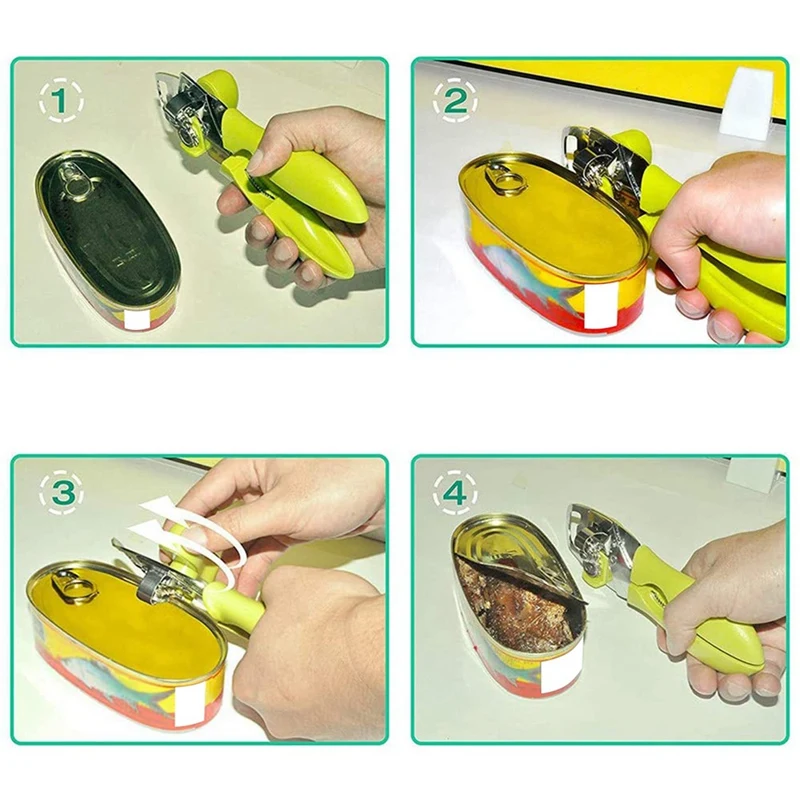 1

2

3

4