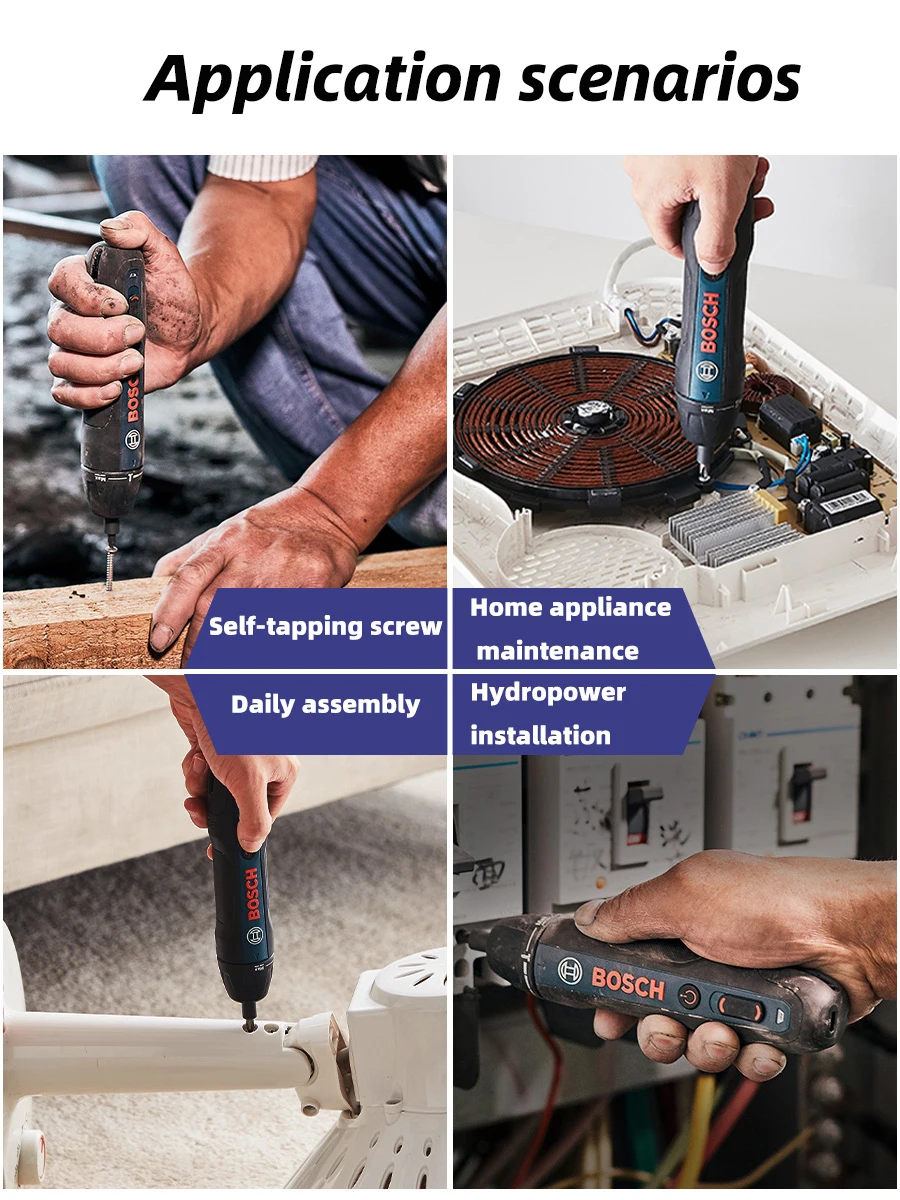 Application scenarios

BOSCH

BOSCH

Self-tapping screw

Home appliance maintenance

Daily assembly

Hydropower installation

BOSCH

BOSCH