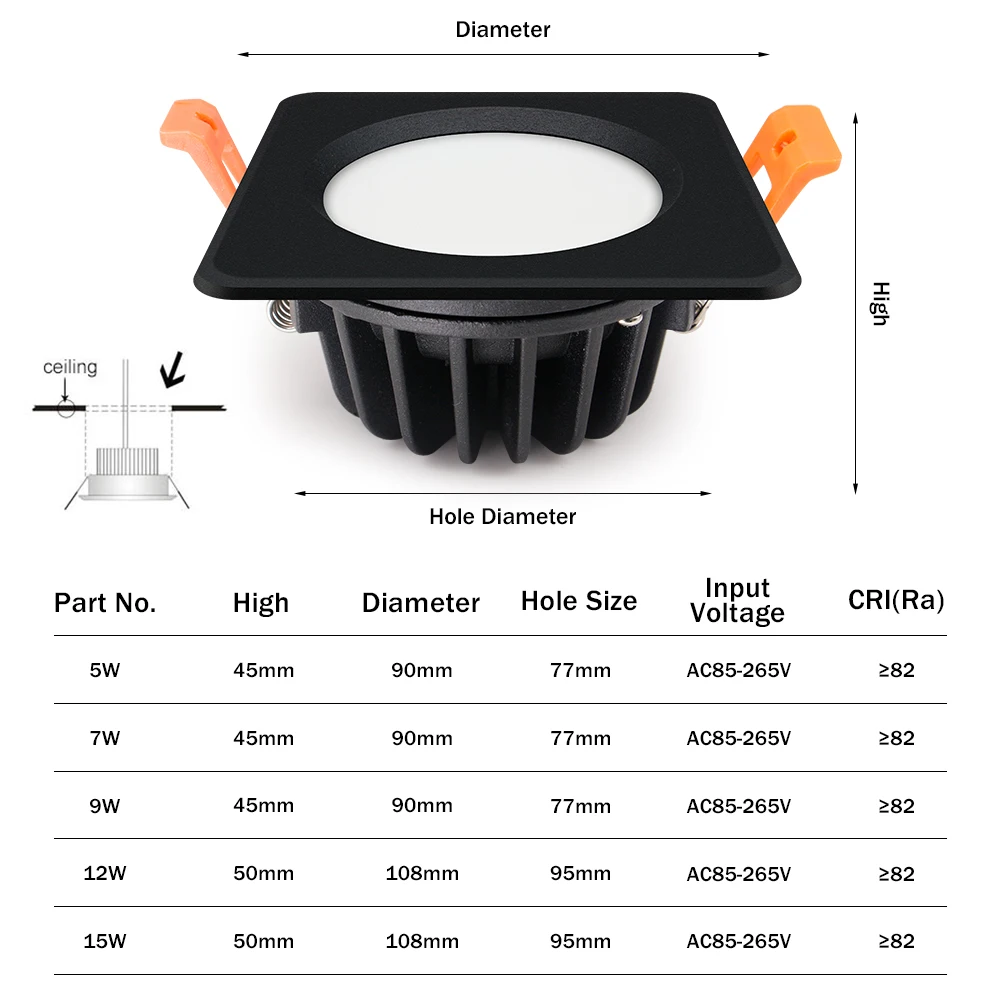 Diameter

High

ceiling

Hole Diameter

| Part No. | High | Diameter | Hole Size | Input Voltage | CRI(Ra) |
|---|---|---|---|---|---|
| 5W | 45mm | 90mm | 77mm | AC85-265V | ≥82 |
| 7W | 45mm | 90mm | 77mm | AC85-265V | ≥82 |
| 9W | 45mm | 90mm | 77mm | AC85-265V | ≥82 |
| 12W | 50mm | 108mm | 95mm | AC85-265V | ≥82 |
| 15W | 50mm | 108mm | 95mm | AC85-265V | ≥82 |