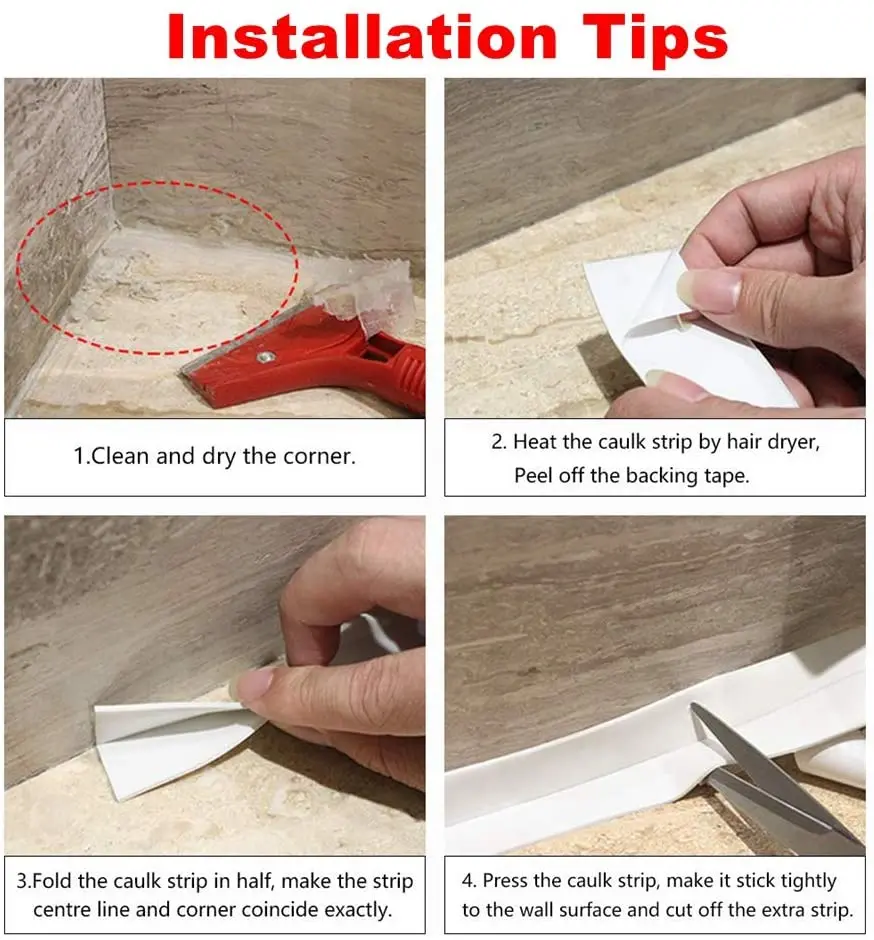 Installation Tips

1.Clean and dry the corner.

2. Heat the caulk strip by hair dryer, Peel off the backing tape.

3.Fold the caulk strip in half, make the strip centre line and corner coincide exactly.

4. Press the caulk strip, make it stick tightly to the wall surface and cut off the extra strip.