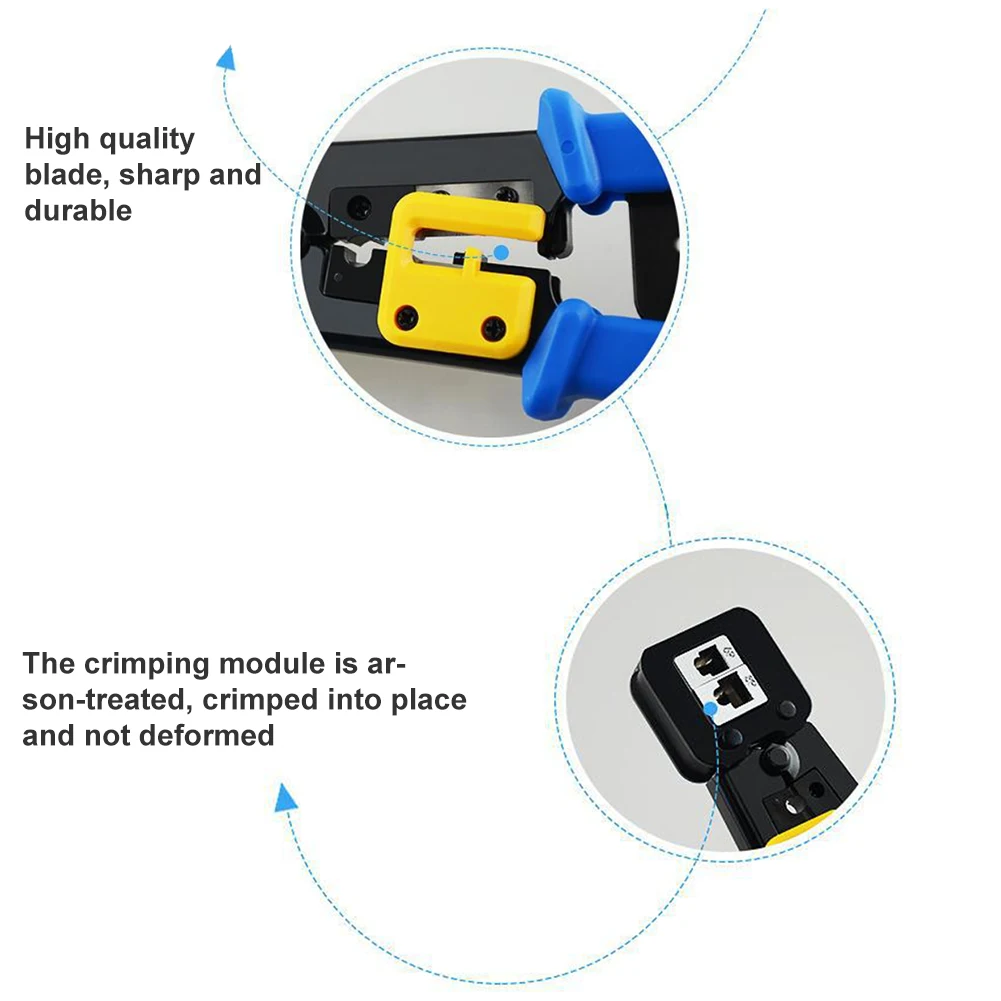 High quality blade, sharp and durable

The crimping module is arson-treated, crimped into place and not deformed