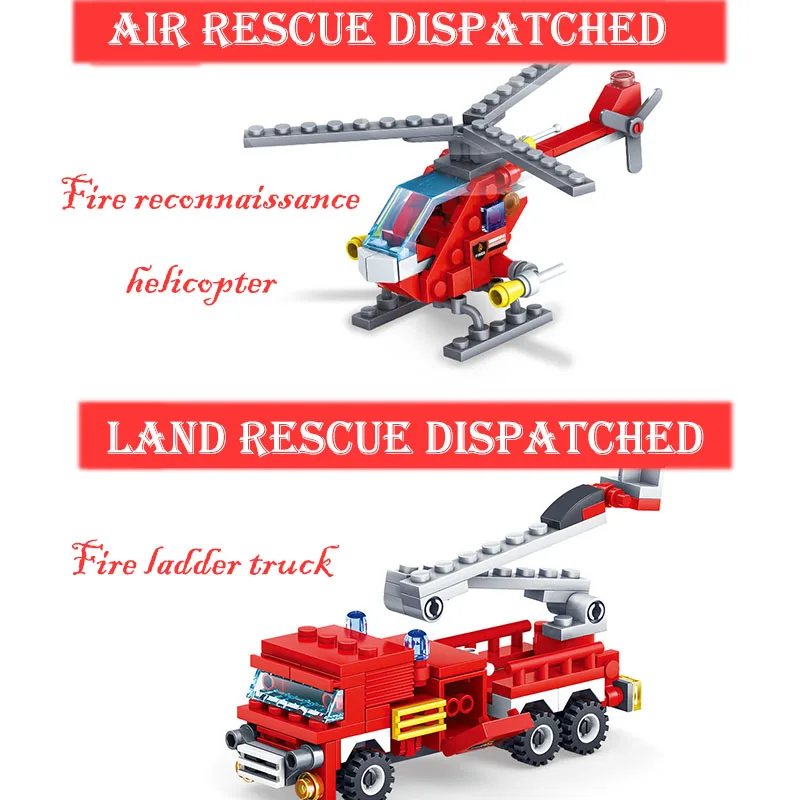 AIR RESCUE DISPATCHED

Fire reconnaissance helicopter

LAND RESCUE DISPATCHED

Fire ladder truck