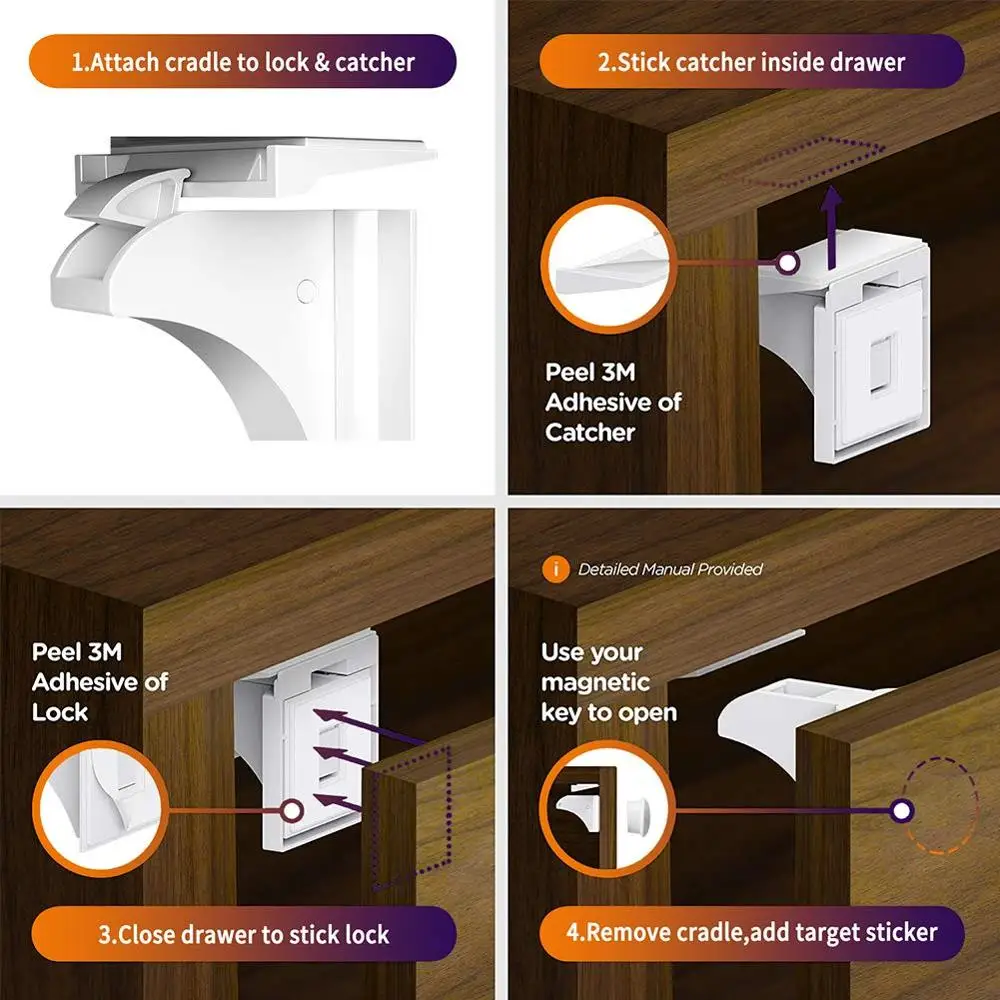 1.Attach cradle to lock & catcher

2.Stick catcher inside drawer

Peel 3M Adhesive of Catcher

Peel 3M Adhesive of Lock

3.Close drawer to stick lock

i Detailed Manual Provided

Use your magnetic key to open

4.Remove cradle,add target sticker