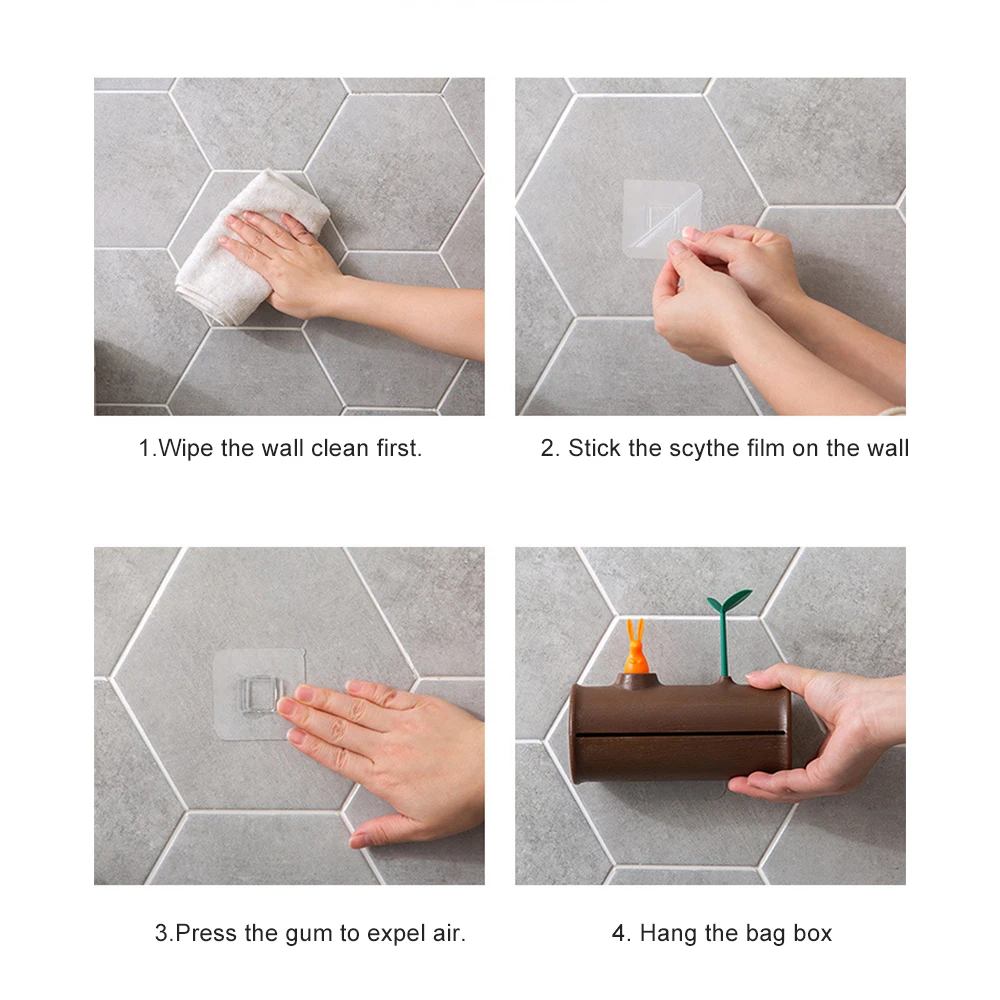 1.Wipe the wall clean first.

2. Stick the scythe film on the wall

3.Press the gum to expel air.

4. Hang the bag box