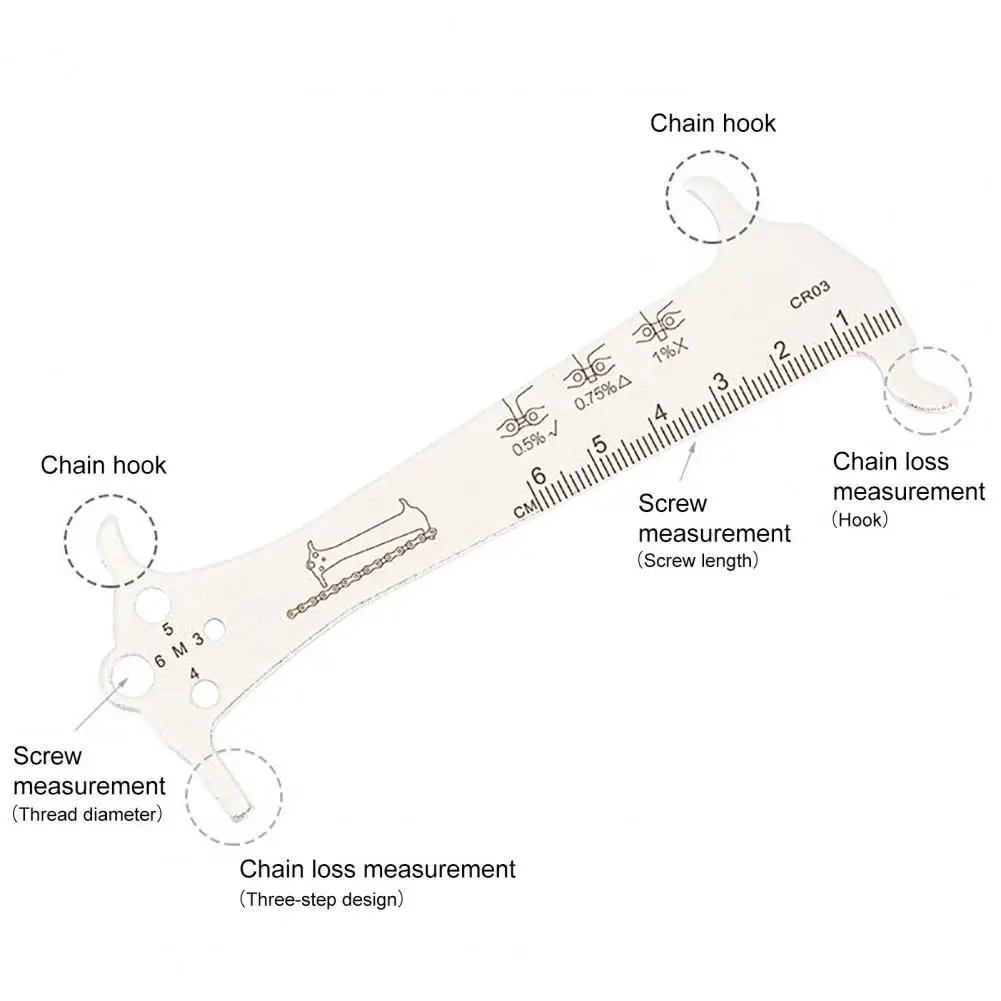 Chain hook

CR03

1

2

3

4

5

6

CM

1%X

0.75%△

0.5%√

Chain hook

Chain loss measurement
(Hook)

Screw measurement
(Screw length)

5
6 M 3
4

Screw measurement
(Thread diameter)

Chain loss measurement
(Three-step design)