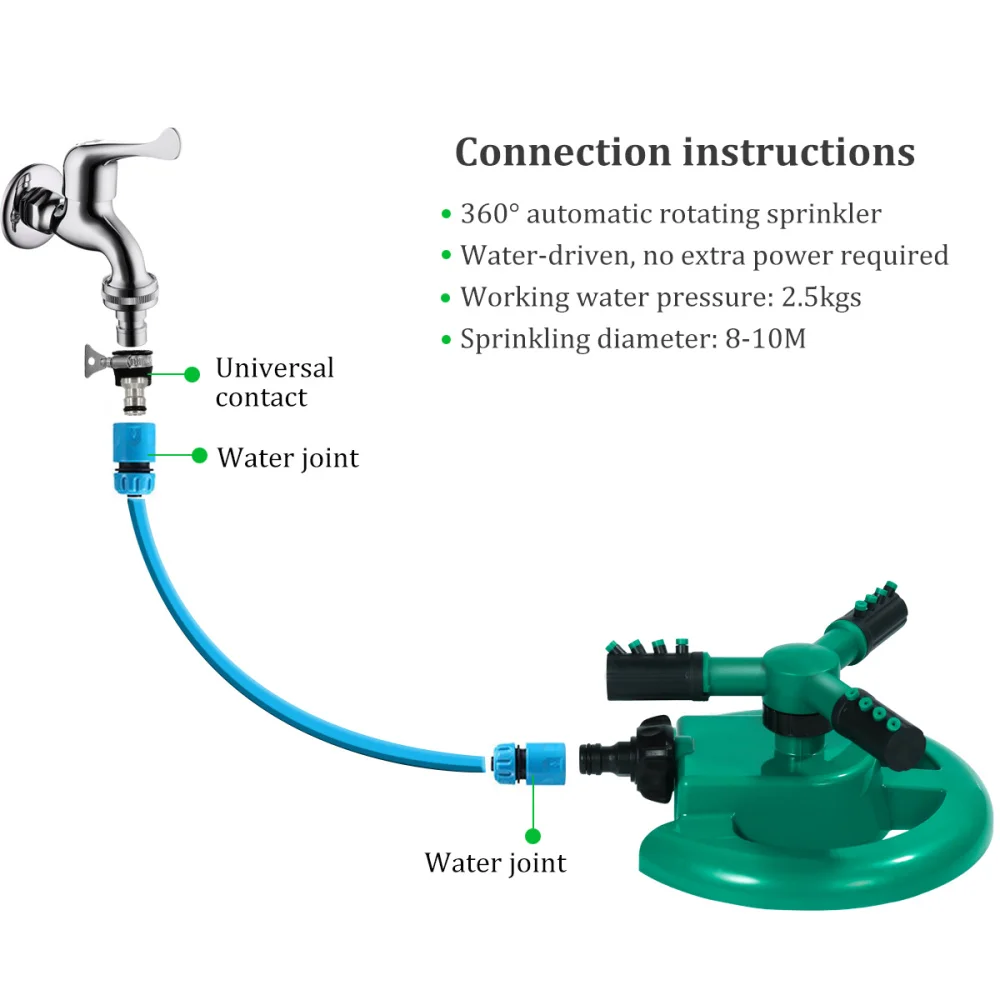 Connection instructions

• 360° automatic rotating sprinkler
• Water-driven, no extra power required
• Working water pressure: 2.5kgs
• Sprinkling diameter: 8-10M

Universal contact

Water joint

Water joint