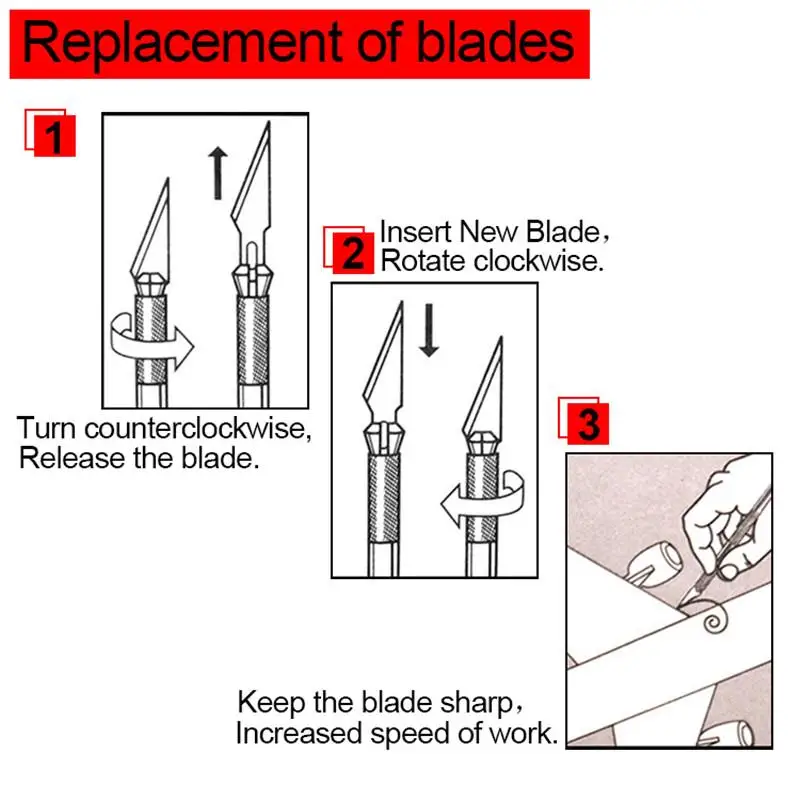 Replacement of blades

1

Turn counterclockwise, Release the blade.

2

Insert New Blade, Rotate clockwise.

3

Keep the blade sharp, Increased speed of work.