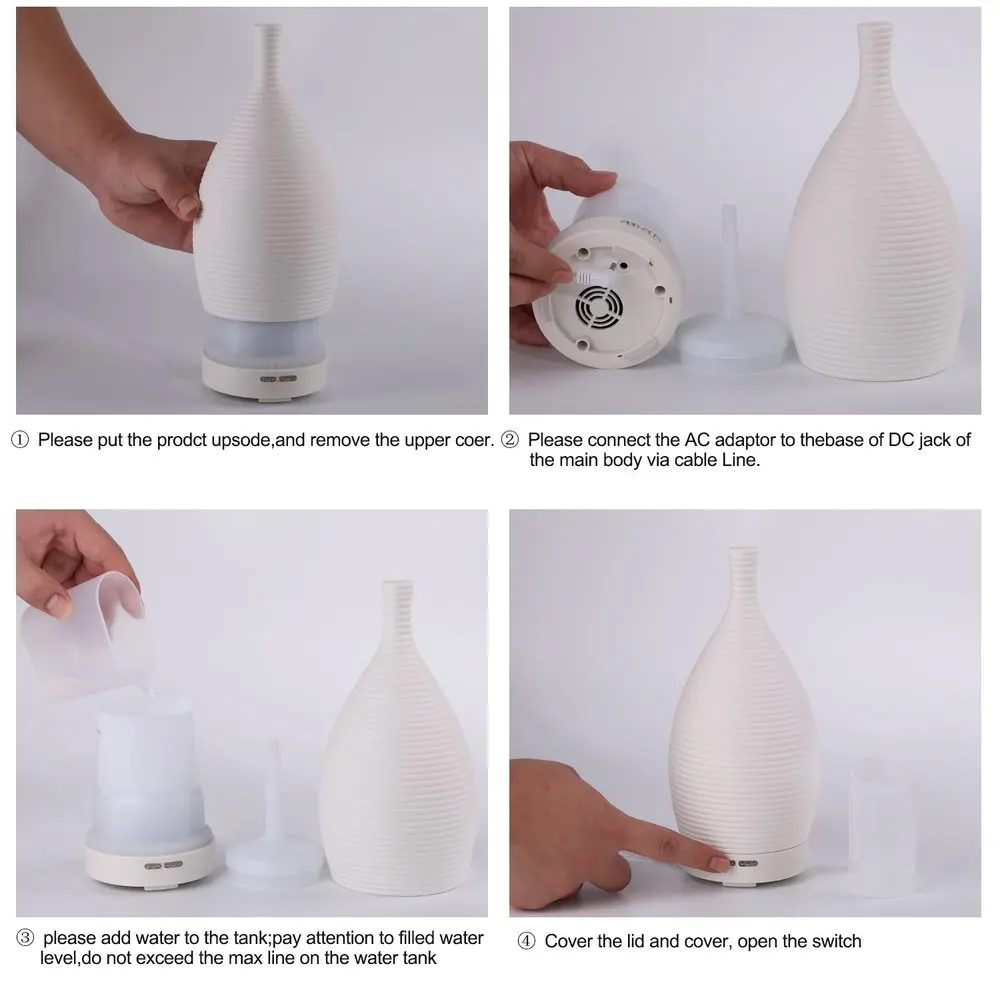 ① Please put the prodct upsode,and remove the upper coer.

② Please connect the AC adaptor to thebase of DC jack of the main body via cable Line.

③ please add water to the tank;pay attention to filled water level,do not exceed the max line on the water tank

④ Cover the lid and cover, open the switch