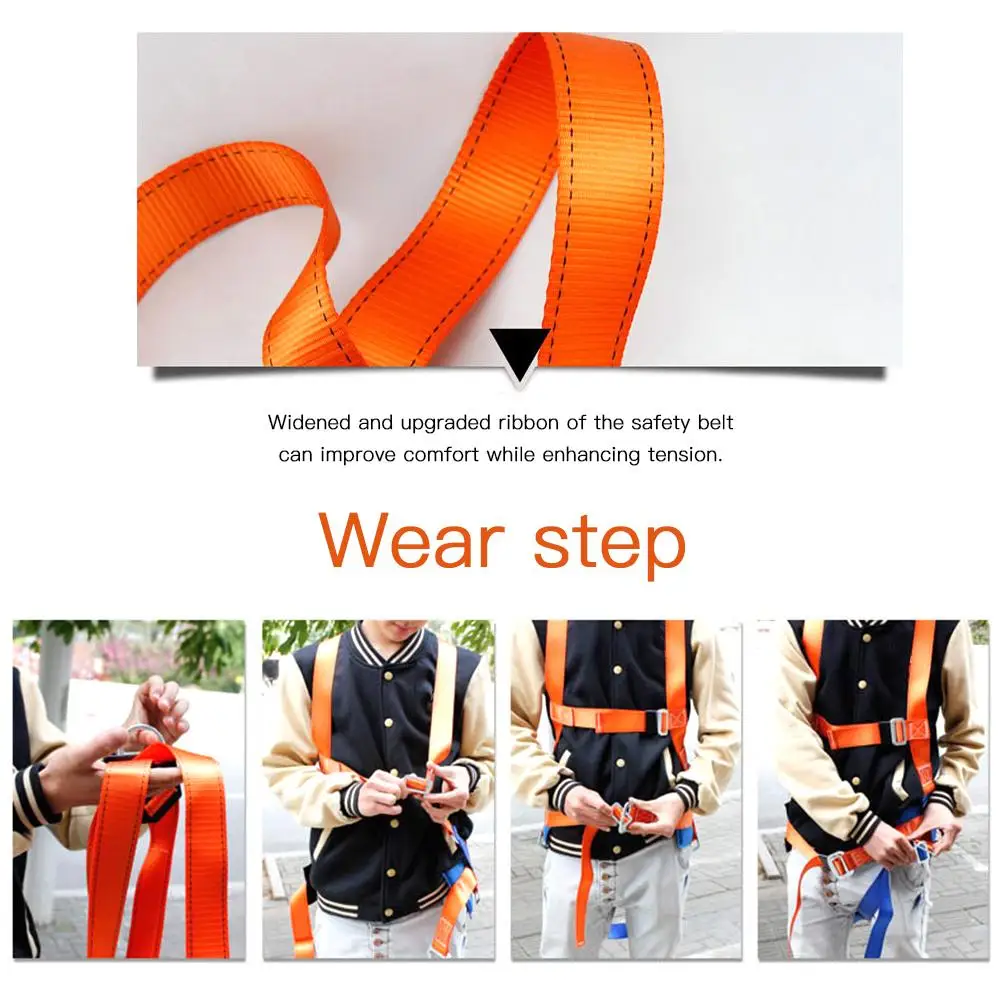 Widened and upgraded ribbon of the safety belt can improve comfort while enhancing tension.

Wear step