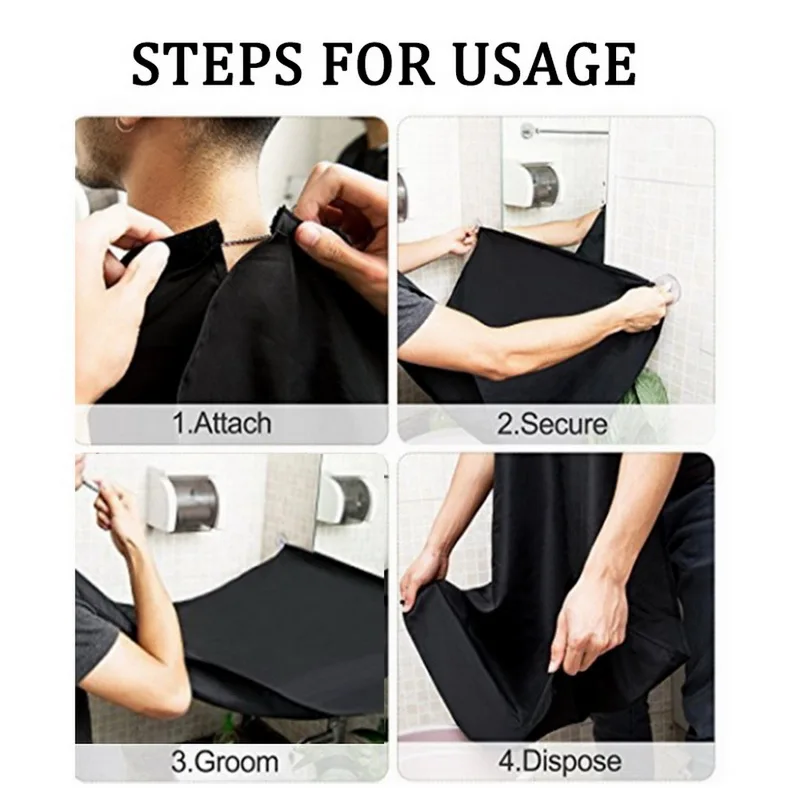 STEPS FOR USAGE

1.Attach

2.Secure

3.Groom

4.Dispose