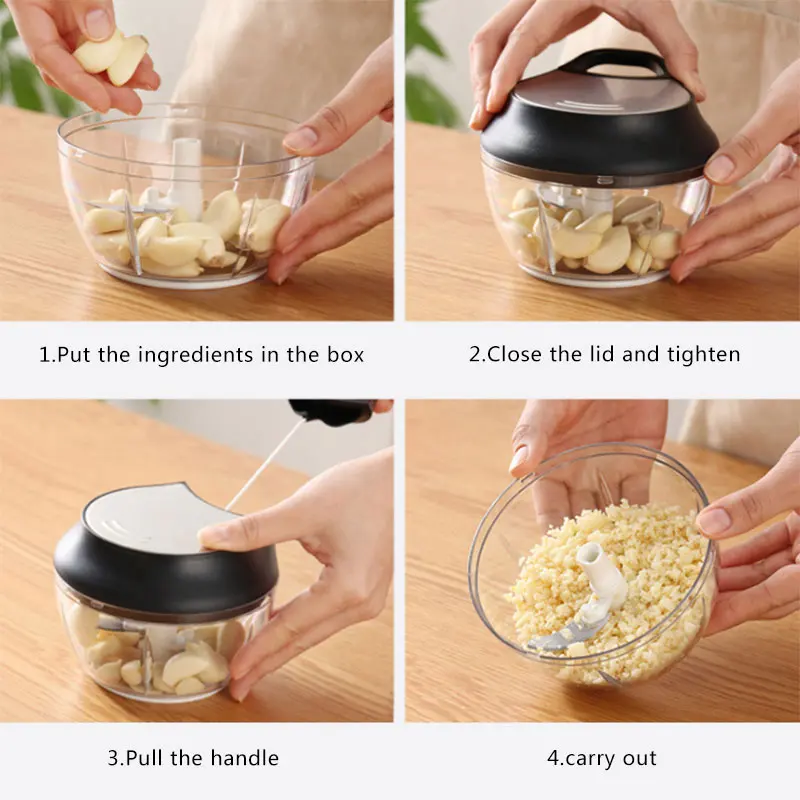 1.Put the ingredients in the box

2.Close the lid and tighten

3.Pull the handle

4.carry out