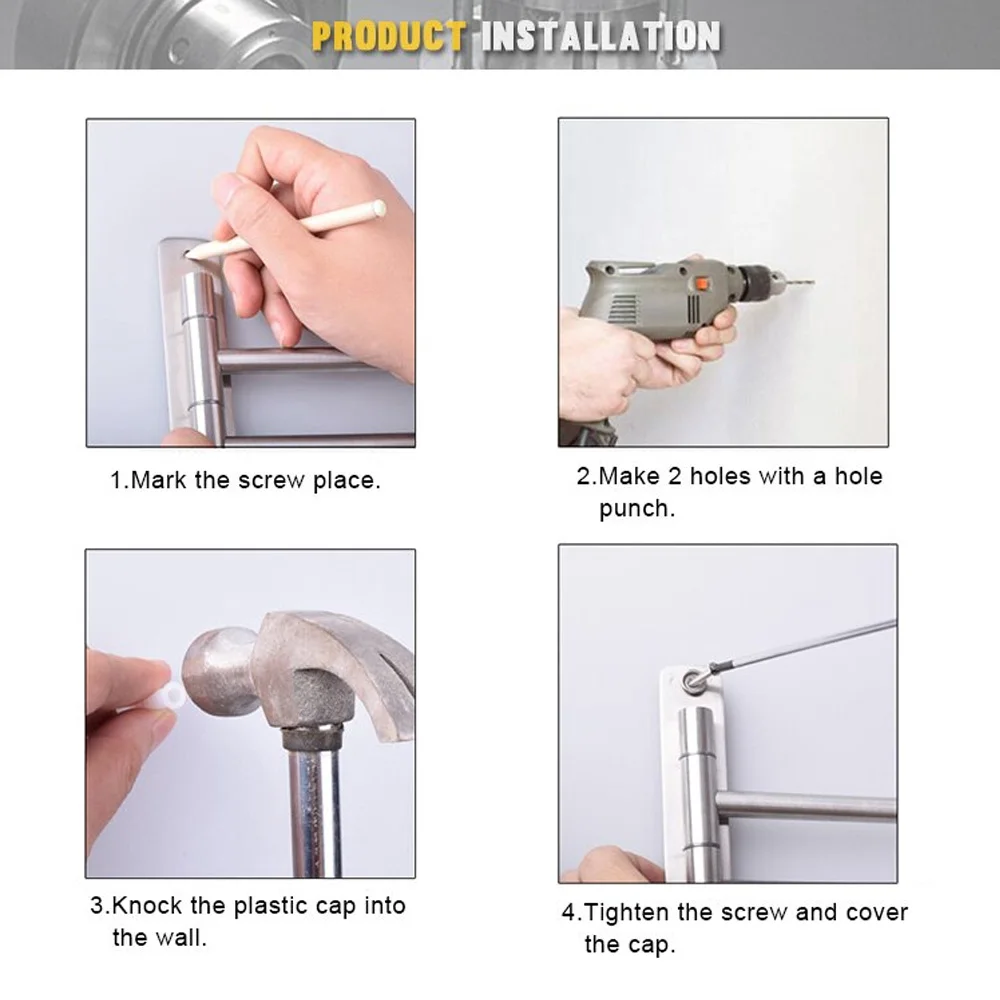 PRODUCT INSTALLATION

1.Mark the screw place.

2.Make 2 holes with a hole punch.

3.Knock the plastic cap into the wall.

4.Tighten the screw and cover the cap.