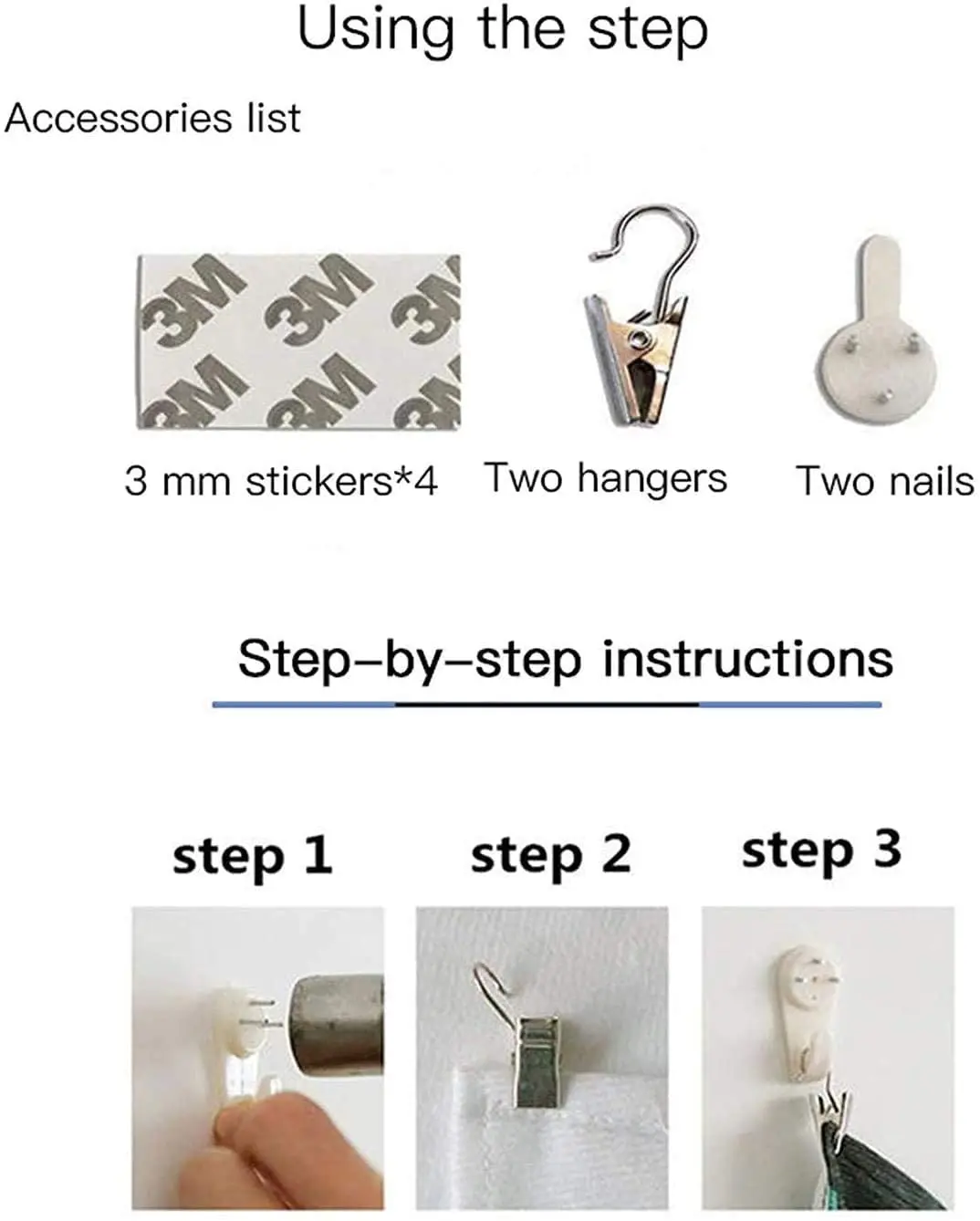 Using the step

Accessories list

3M 3M 3M
3M 3M 3M

3 mm stickers*4

Two hangers

Two nails

Step–by–step instructions

step 1

step 2

step 3