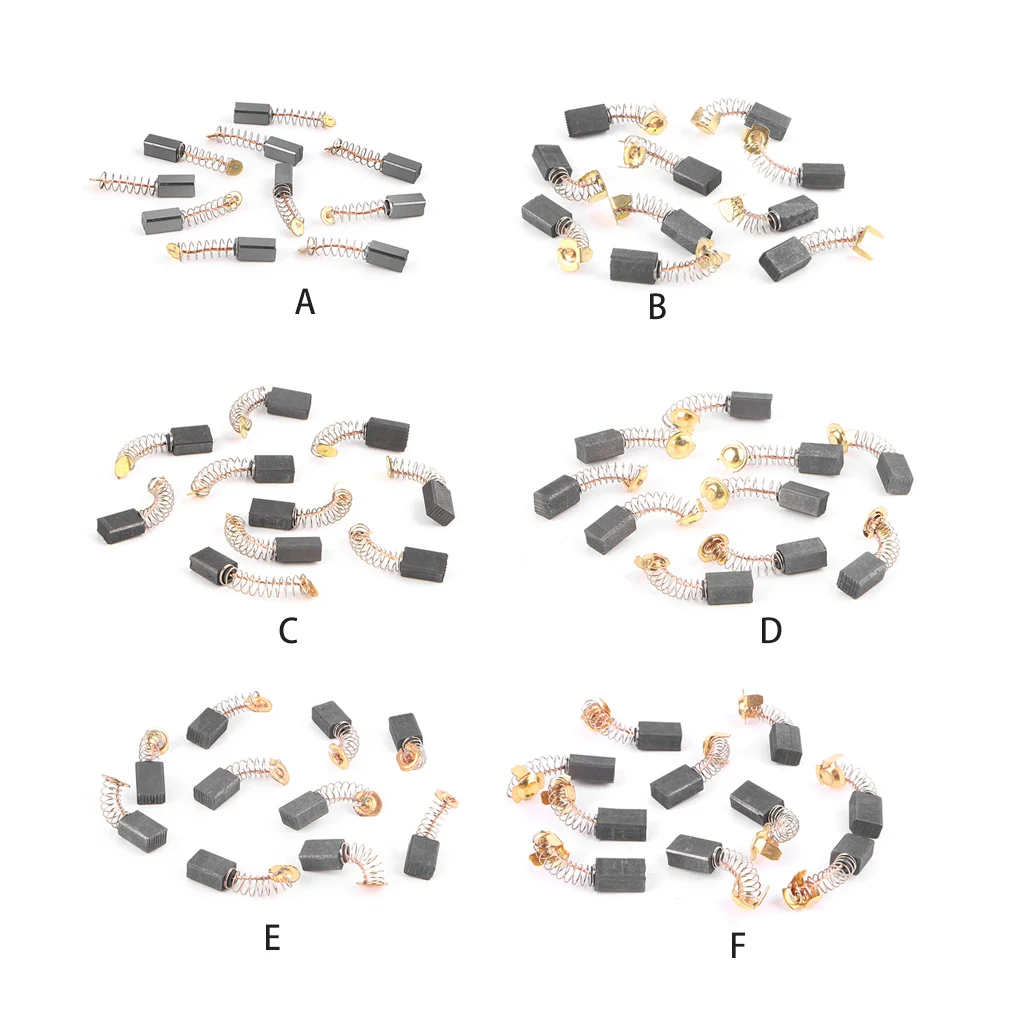 A

B

C

D

E

F