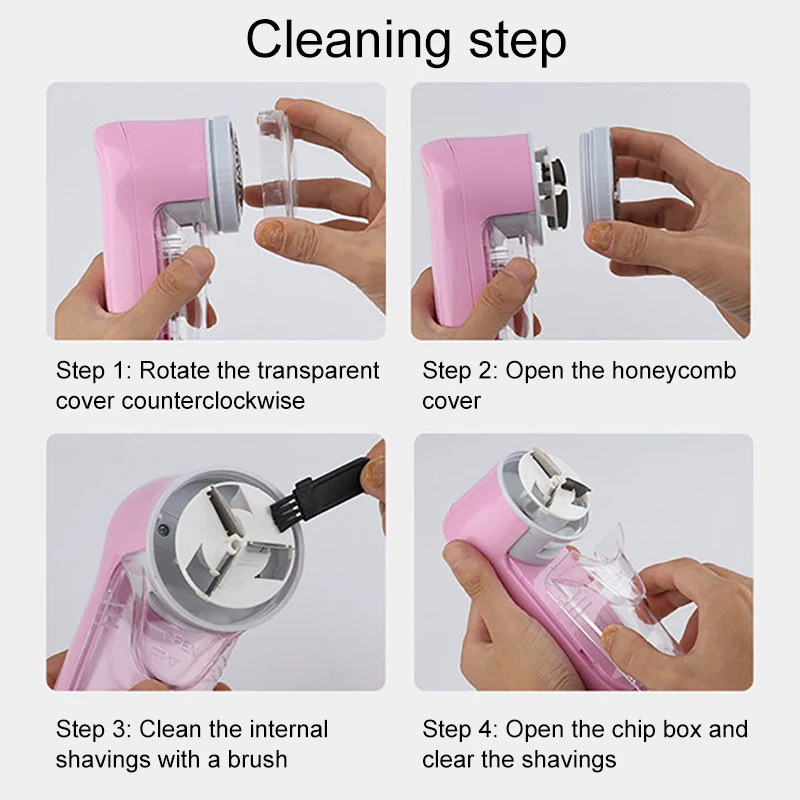 Cleaning step

Step 1: Rotate the transparent cover counterclockwise

Step 2: Open the honeycomb cover

OPEN

Step 3: Clean the internal shavings with a brush

Step 4: Open the chip box and clear the shavings