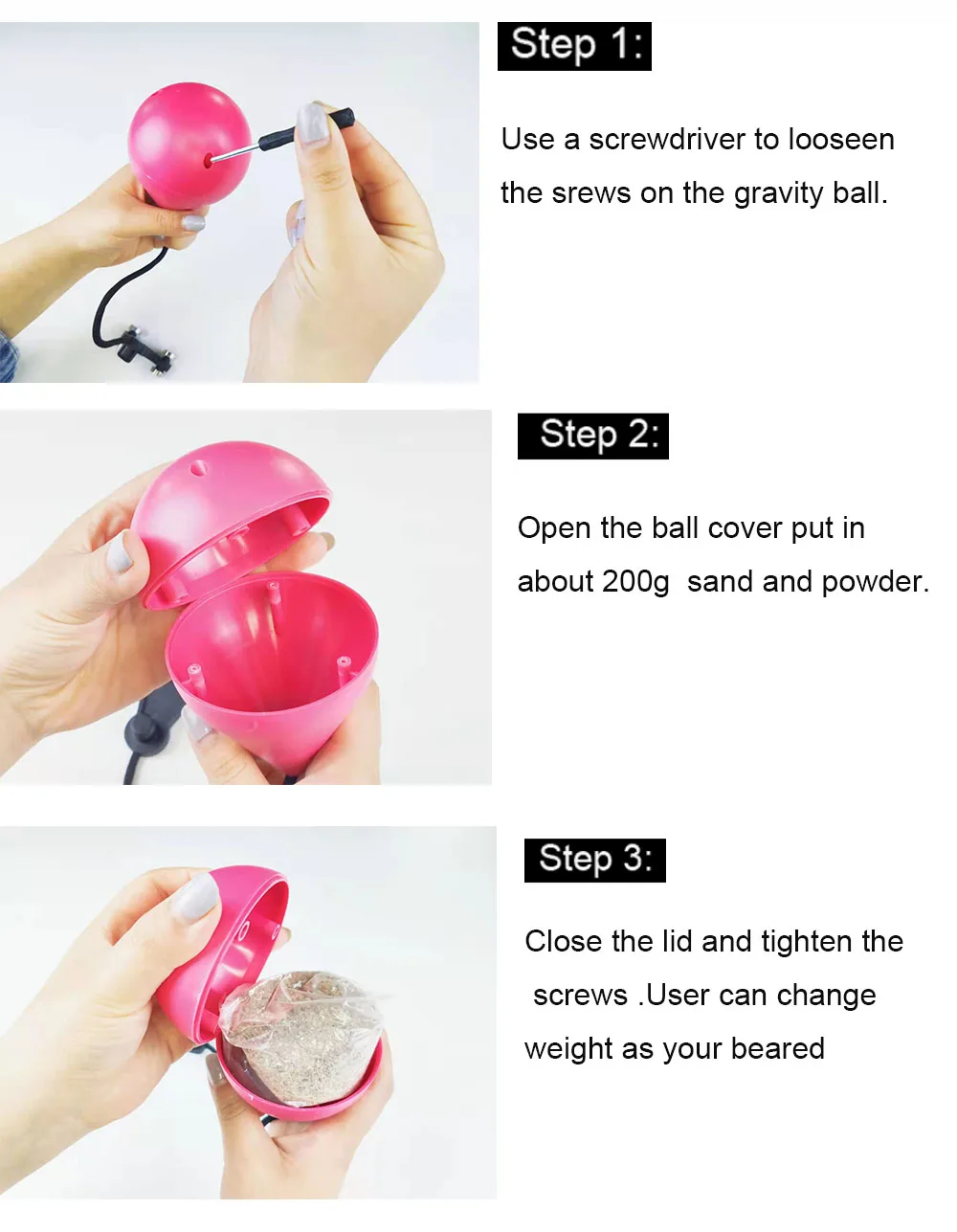 Step 1:

Use a screwdriver to looseen the srews on the gravity ball.

Step 2:

Open the ball cover put in about 200g sand and powder.

Step 3:

Close the lid and tighten the screws .User can change weight as your beared