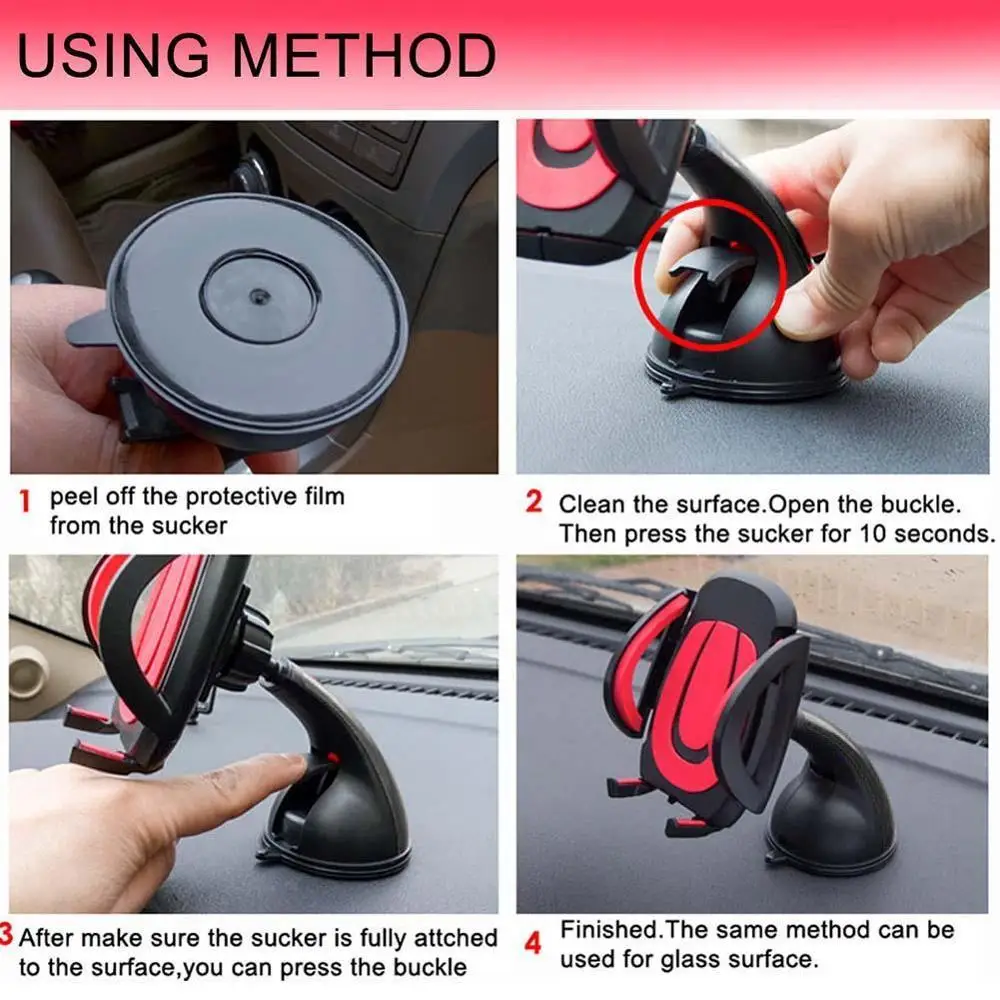 USING METHOD

1 peel off the protective film from the sucker

2 Clean the surface.Open the buckle. Then press the sucker for 10 seconds.

3 After make sure the sucker is fully attched to the surface,you can press the buckle

4 Finished.The same method can be used for glass surface.