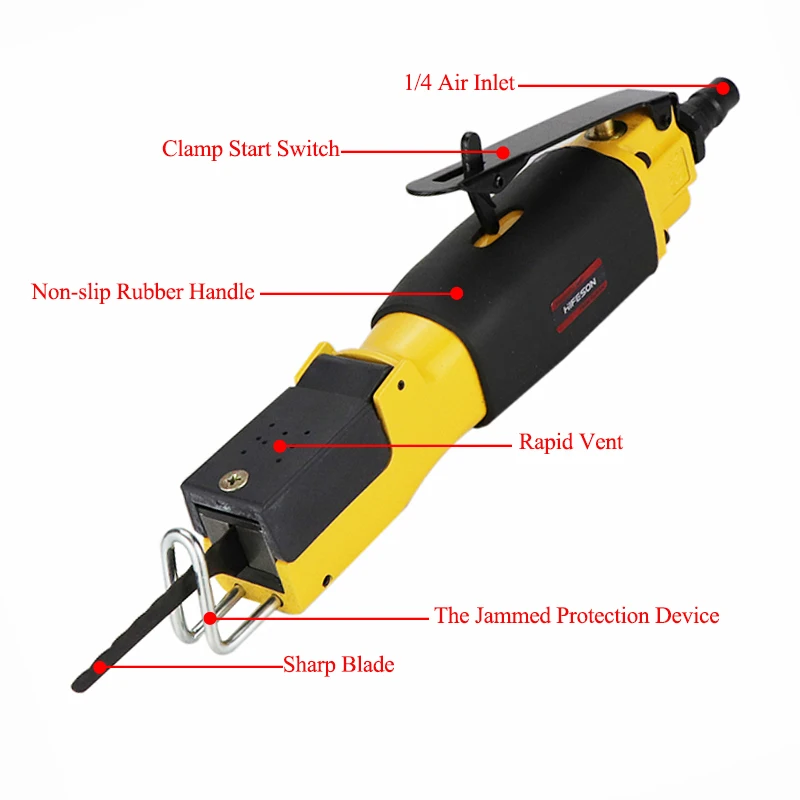 1/4 Air Inlet

Clamp Start Switch

Non-slip Rubber Handle

HIFESON

Rapid Vent

The Jammed Protection Device

Sharp Blade