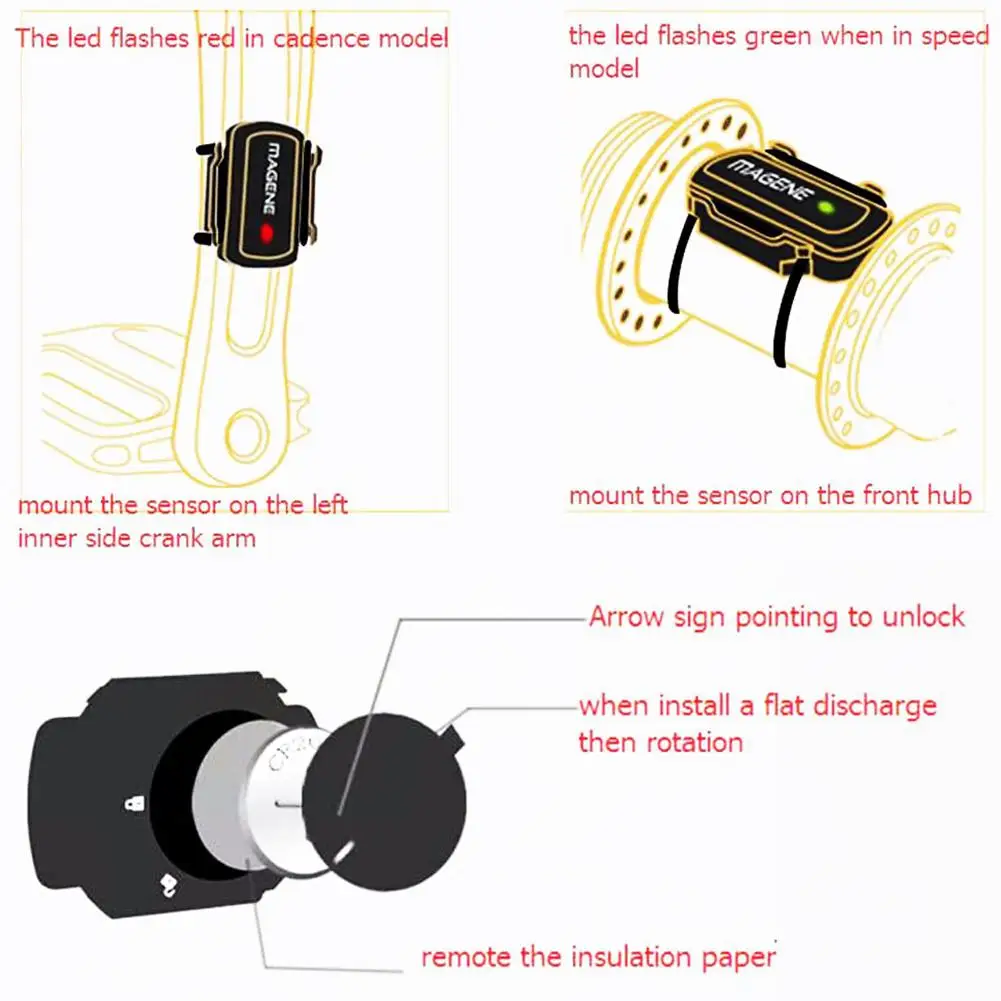 The led flashes red in cadence model

MAGENE

mount the sensor on the left inner side crank arm

the led flashes green when in speed model

MAGENE

mount the sensor on the front hub

Arrow sign pointing to unlock

when install a flat discharge then rotation

remote the insulation paper