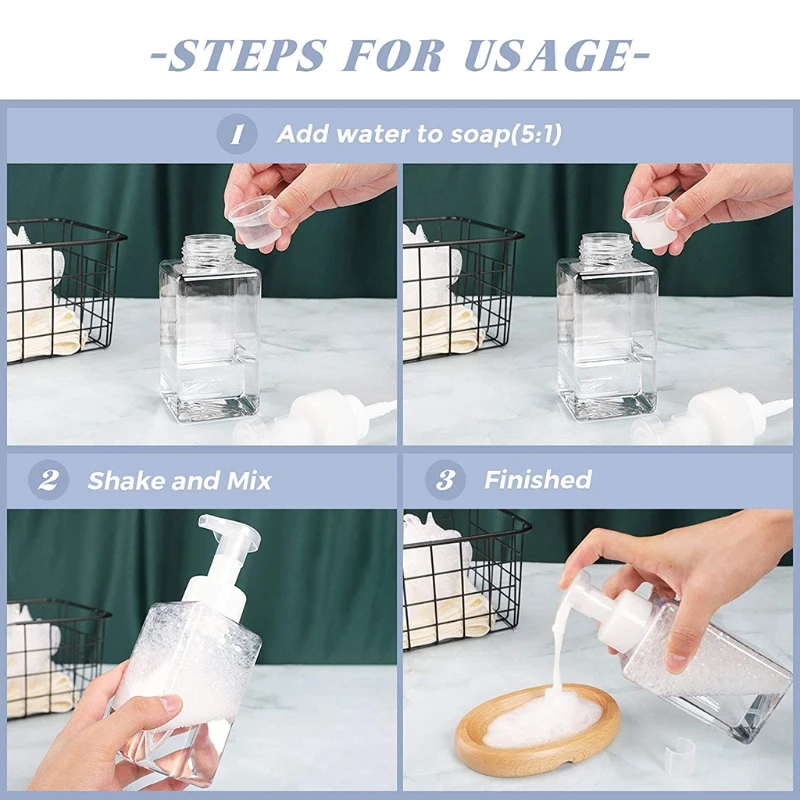 -STEPS FOR USAGE-

1 Add water to soap(5:1)

2 Shake and Mix

3 Finished