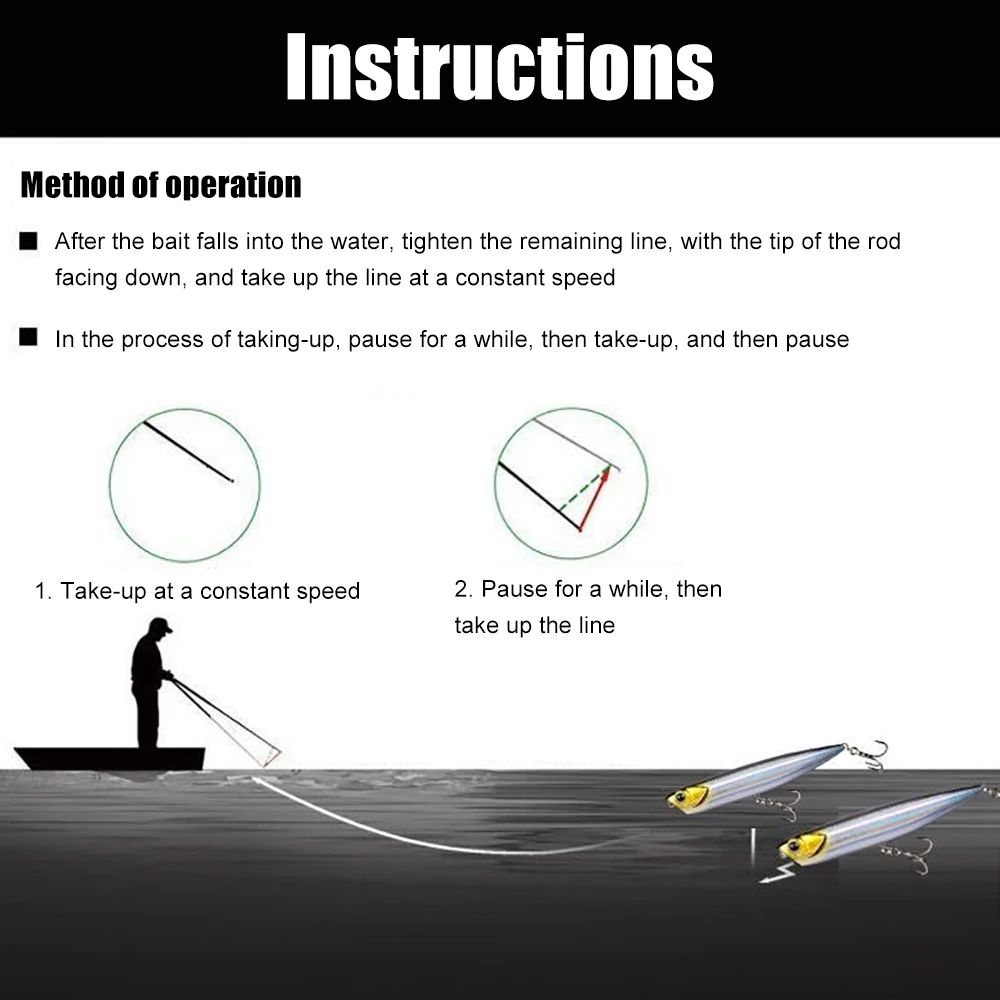 Instructions

Method of operation

■ After the bait falls into the water, tighten the remaining line, with the tip of the rod facing down, and take up the line at a constant speed

■ In the process of taking-up, pause for a while, then take-up, and then pause

1. Take-up at a constant speed

2. Pause for a while, then take up the line