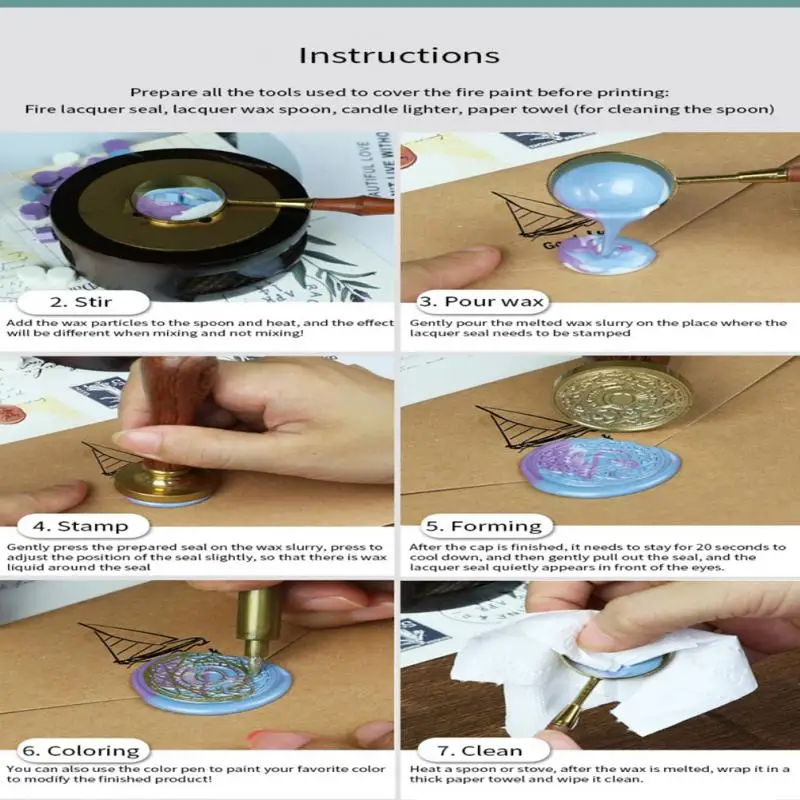 Instructions

Prepare all the tools used to cover the fire paint before printing:
Fire lacquer seal, lacquer wax spoon, candle lighter, paper towel (for cleaning the spoon)

2. Stir

Add the wax particles to the spoon and heat, and the effect will be different when mixing and not mixing!

3. Pour wax

Gently pour the melted wax slurry on the place where the lacquer seal needs to be stamped

4. Stamp

Gently press the prepared seal on the wax slurry, press to adjust the position of the seal slightly, so that there is wax liquid around the seal

5. Forming

After the cap is finished, it needs to stay for 20 seconds to cool down, and then gently pull out the seal, and the lacquer seal quietly appears in front of the eyes.

6. Coloring

You can also use the color pen to paint your favorite color to modify the finished product!

7. Clean

Heat a spoon or stove, after the wax is melted, wrap it in a thick paper towel and wipe it clean.