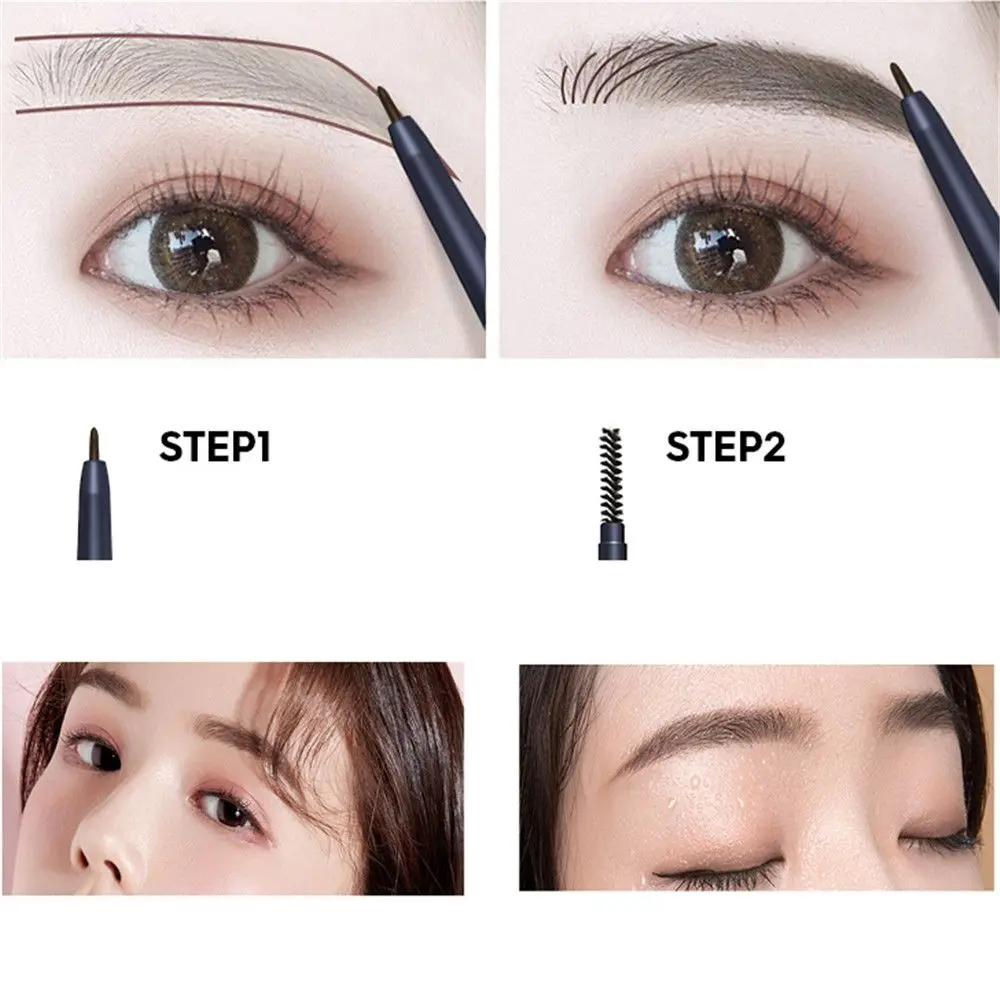 STEP1

STEP2