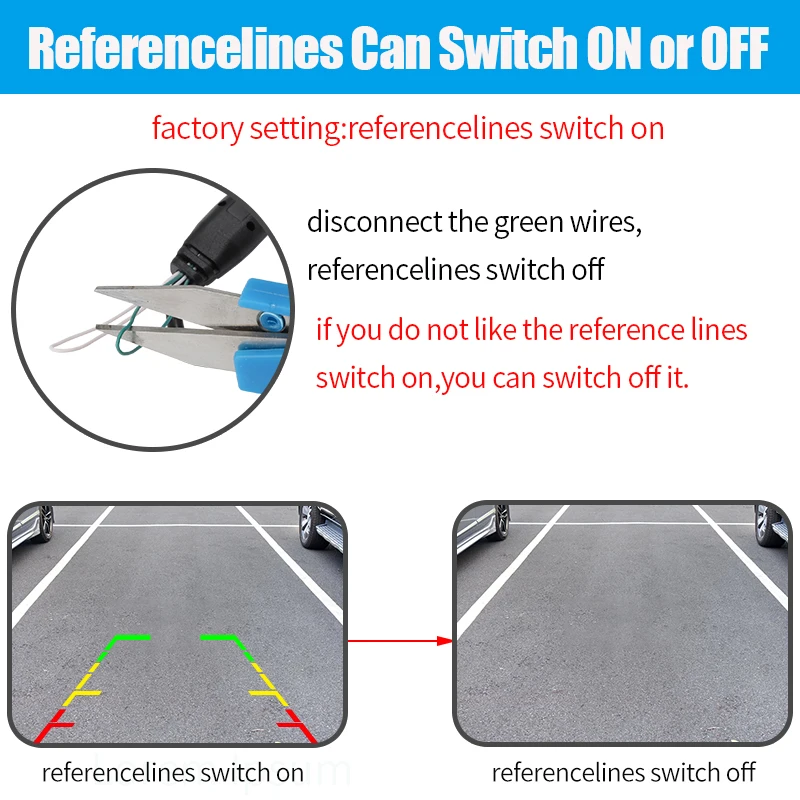 Referencelines Can Switch ON or OFF

factory setting:referencelines switch on

disconnect the green wires, referencelines switch off

if you do not like the reference lines switch on,you can switch off it.

referencelines switch on

referencelines switch off