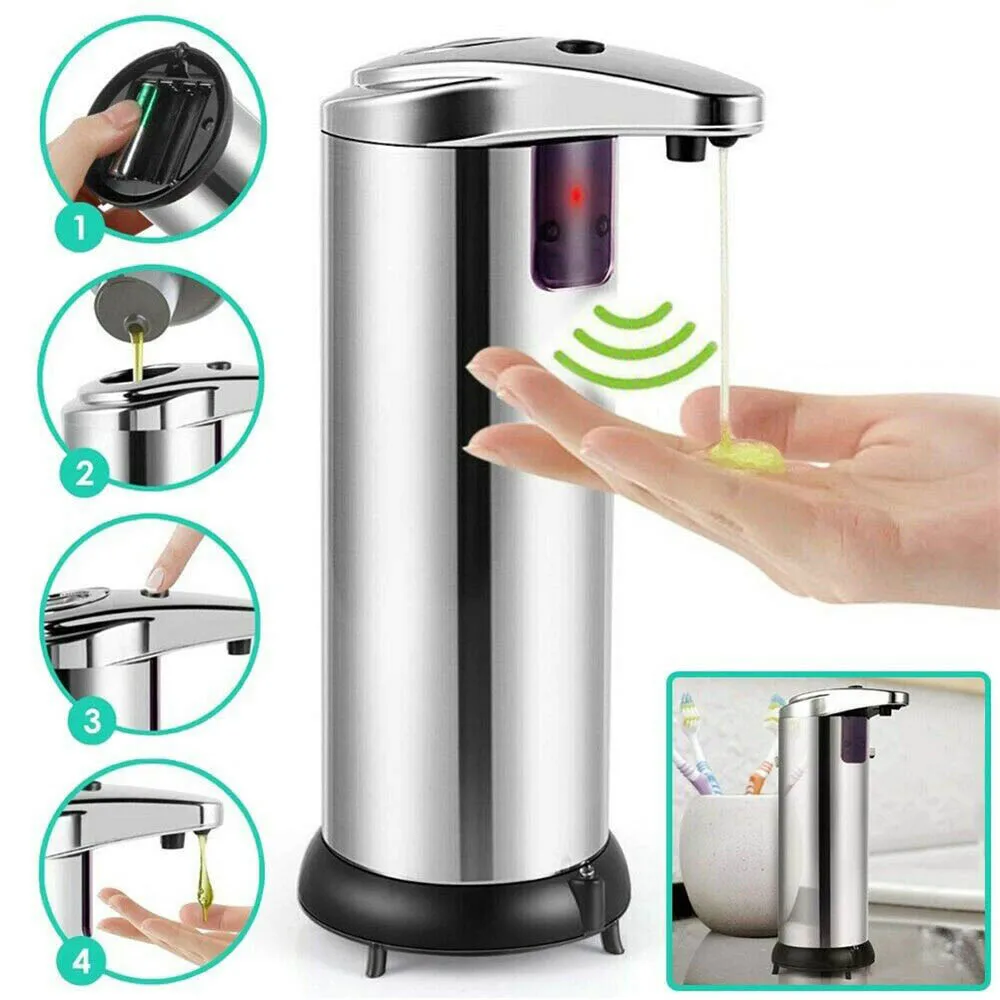 1

2

3

4