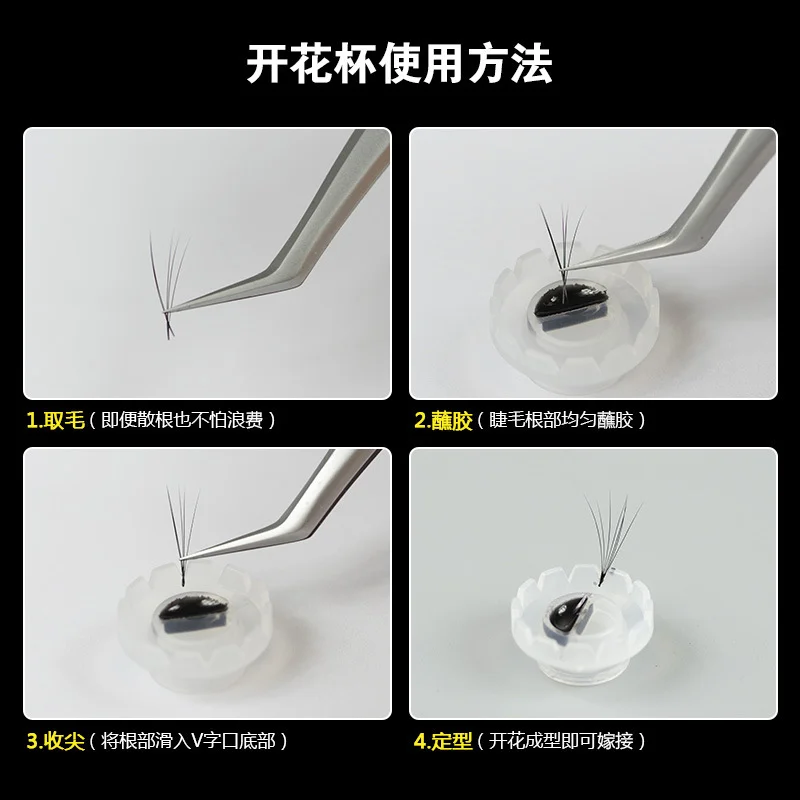 开花杯使用方法

1.取毛（即便散根也不怕浪费）

2.蘸胶（睫毛根部均匀蘸胶）

3.收尖（将根部滑入V字口底部）

4.定型（开花成型即可嫁接）