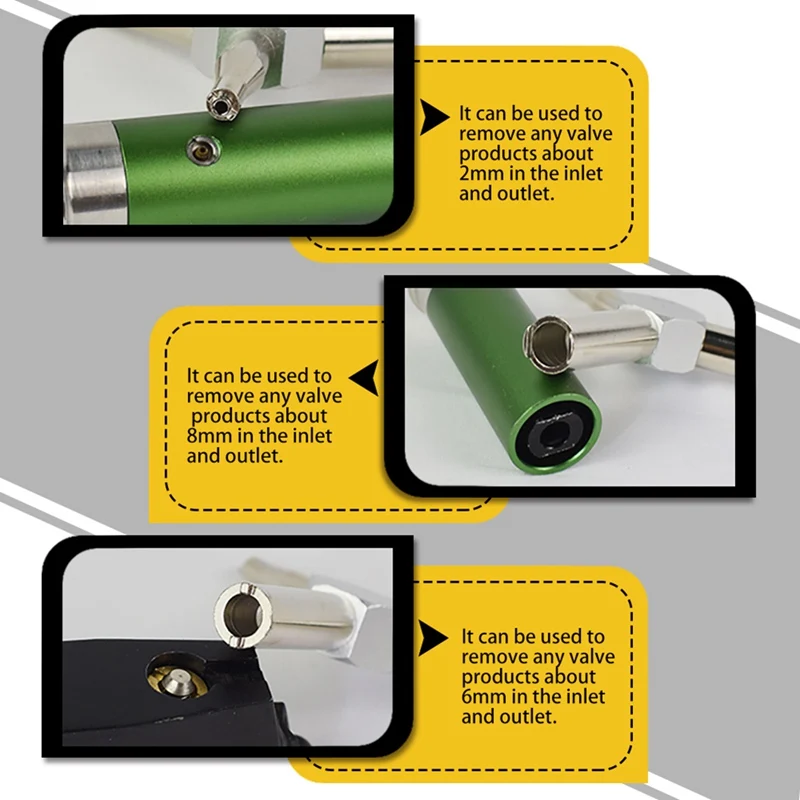 It can be used to remove any valve products about 2mm in the inlet and outlet.

It can be used to remove any valve products about 8mm in the inlet and outlet.

It can be used to remove any valve products about 6mm in the inlet and outlet.