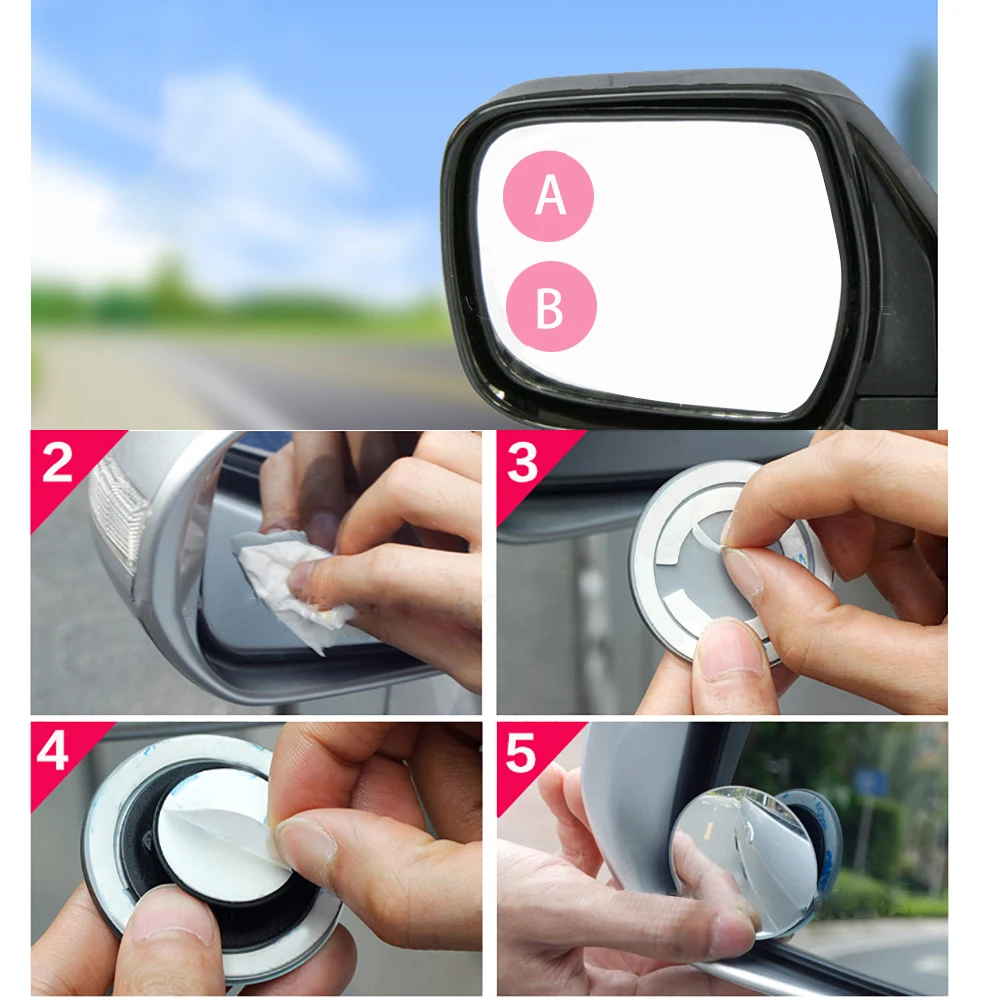 A
B
2
3
4
5