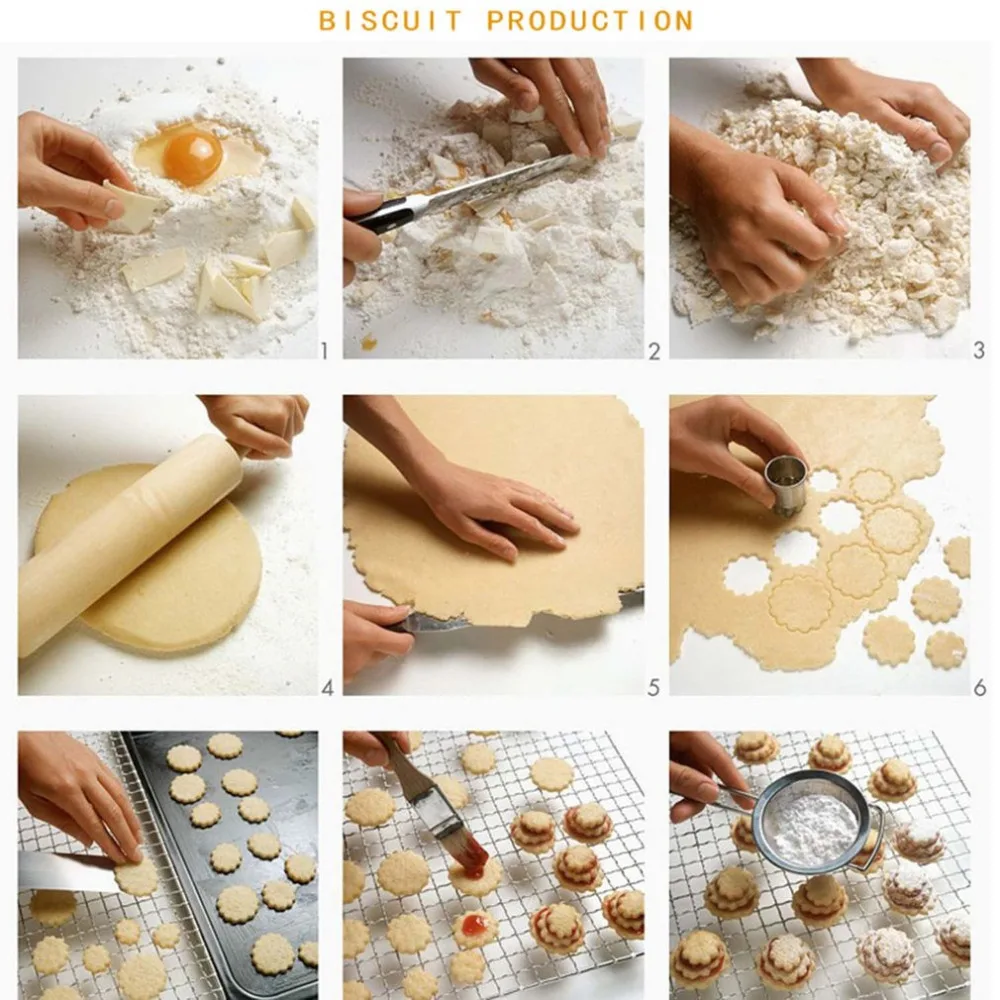 BISCUIT PRODUCTION

1

2

3

4

5

6