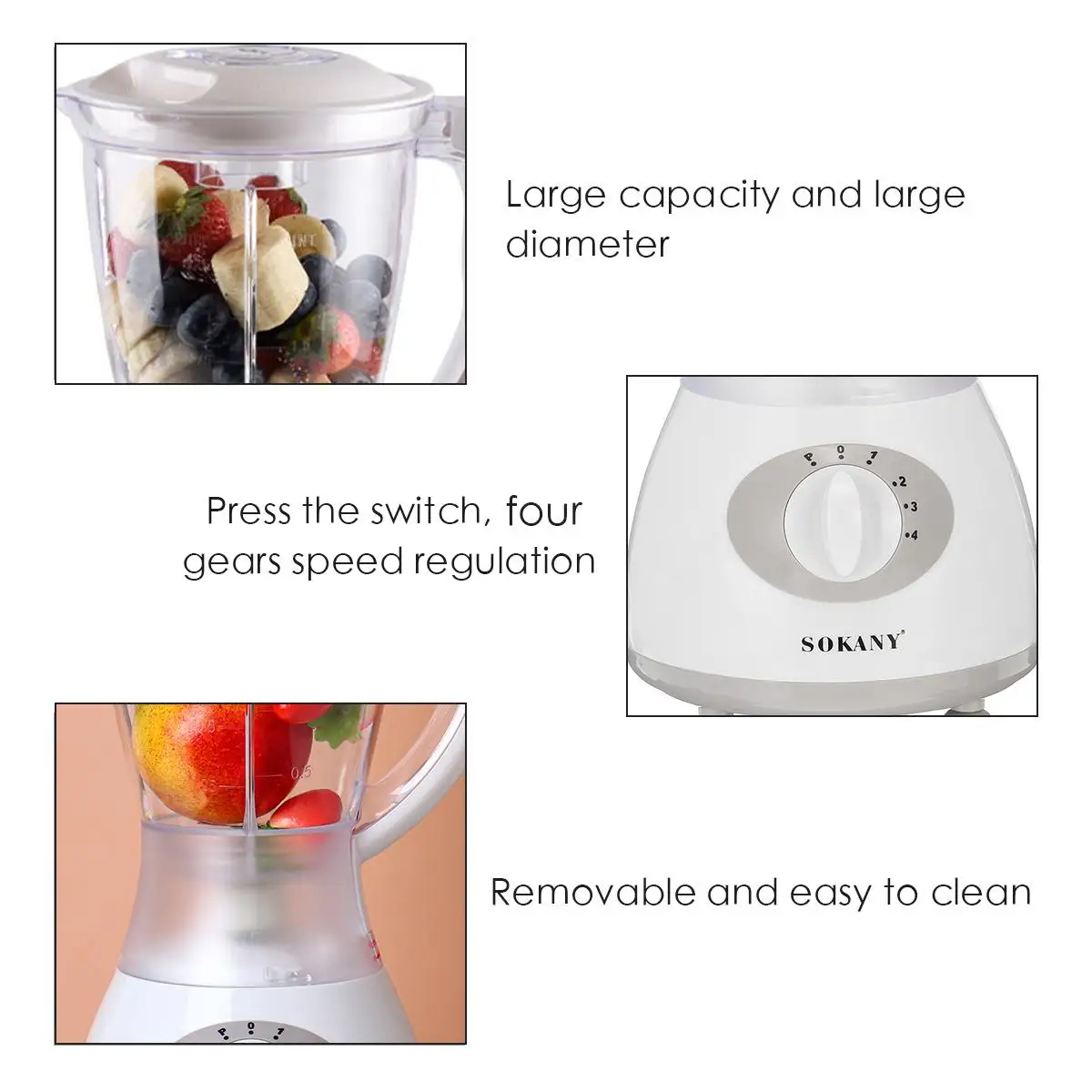 Large capacity and large diameter

Press the switch, four gears speed regulation

P 0 1 2 3 4

SOKANY

0.5

Removable and easy to clean

P 0 1