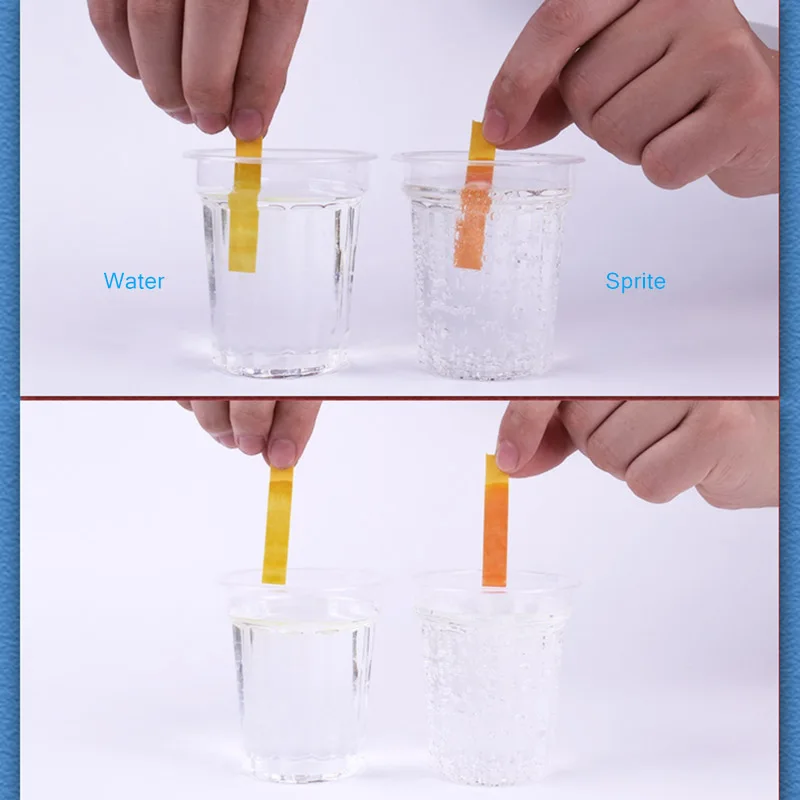 Water

Sprite