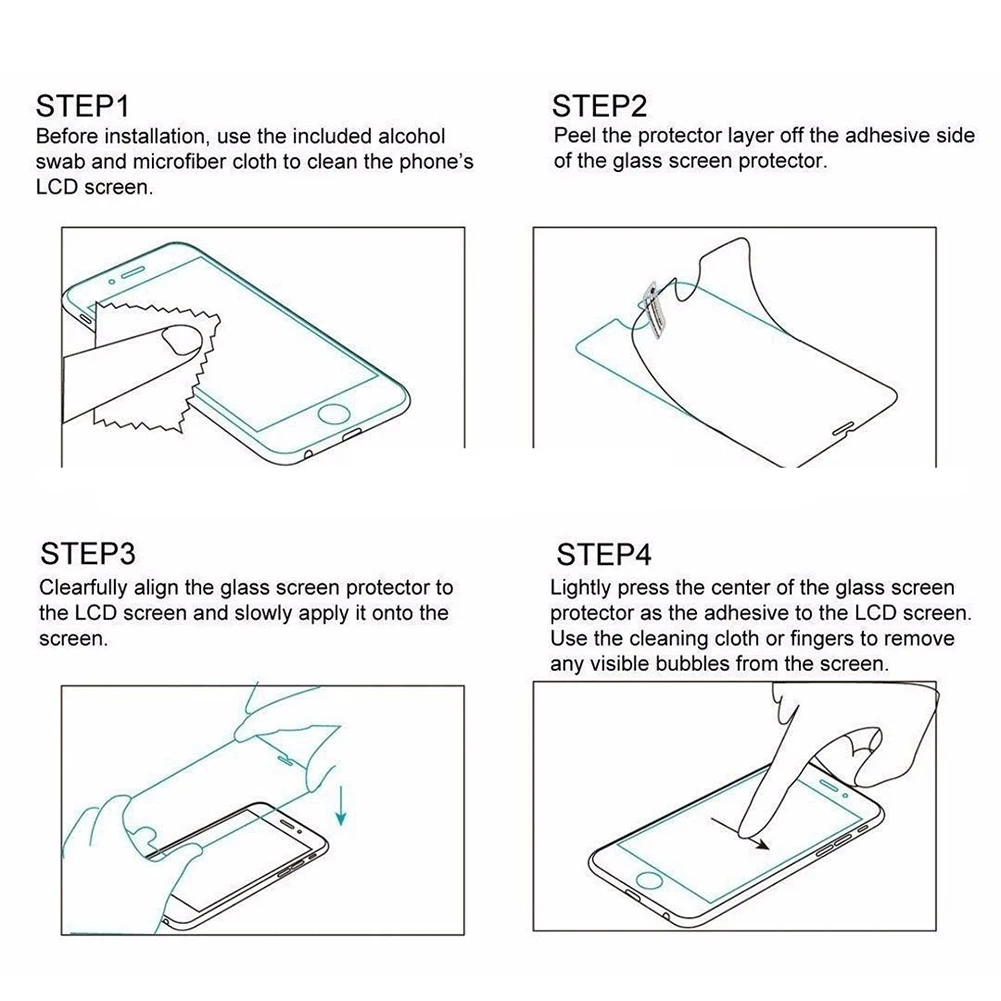 STEP1
Before installation, use the included alcohol swab and microfiber cloth to clean the phone's LCD screen.

STEP2
Peel the protector layer off the adhesive side of the glass screen protector.

STEP3
Clearfully align the glass screen protector to the LCD screen and slowly apply it onto the screen.

STEP4
Lightly press the center of the glass screen protector as the adhesive to the LCD screen. Use the cleaning cloth or fingers to remove any visible bubbles from the screen.