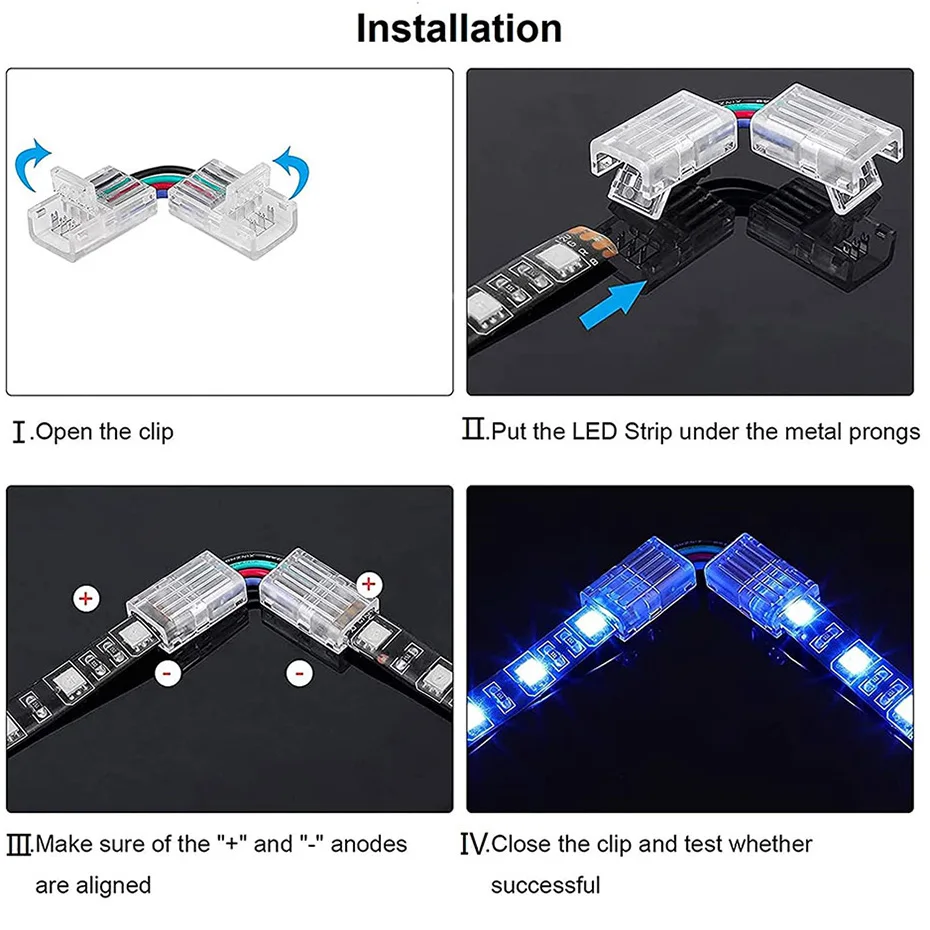 Installation

Ⅰ.Open the clip

Ⅱ.Put the LED Strip under the metal prongs

+

+

-

-

Ⅲ.Make sure of the "+" and "-" anodes are aligned

Ⅳ.Close the clip and test whether successful