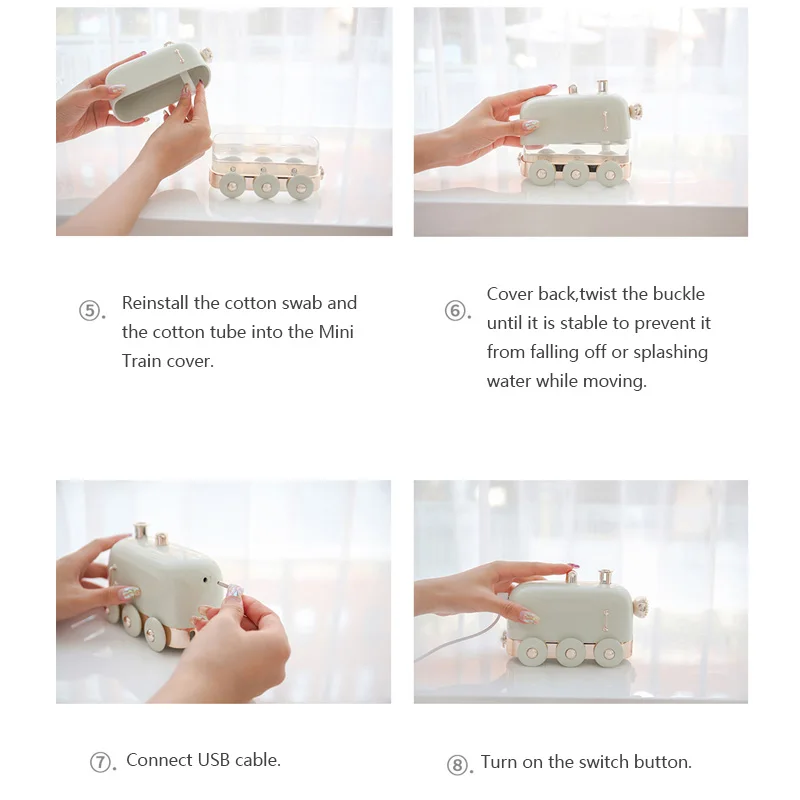 ⑤. Reinstall the cotton swab and the cotton tube into the Mini Train cover.

⑥. Cover back,twist the buckle until it is stable to prevent it from falling off or splashing water while moving.

⑦. Connect USB cable.

⑧. Turn on the switch button.