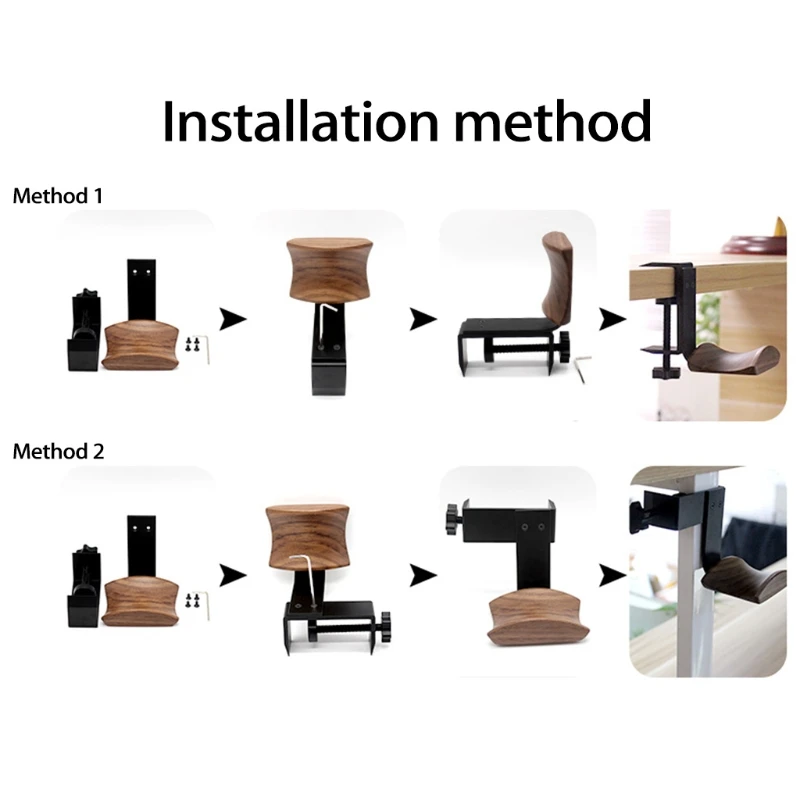 Installation method

Method 1

Method 2