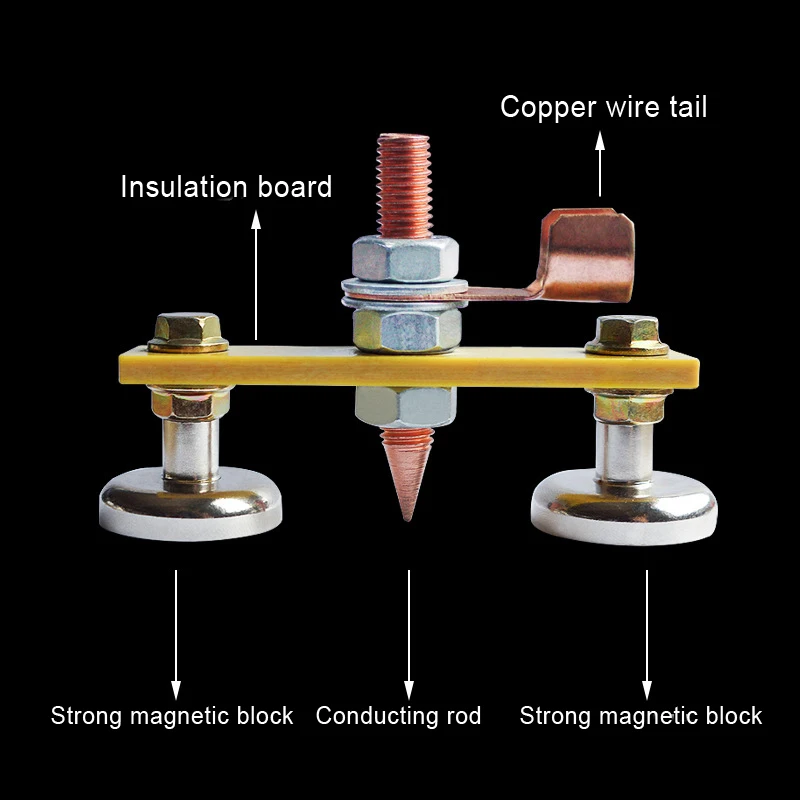 Copper wire tail

Insulation board

Strong magnetic block Conducting rod Strong magnetic block