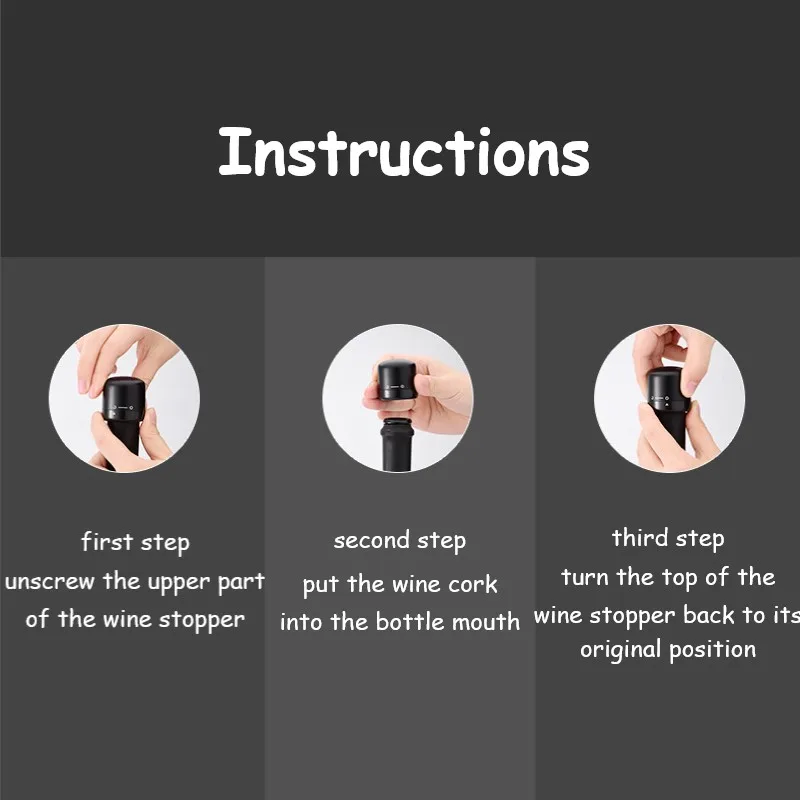 Instructions

first step
unscrew the upper part of the wine stopper

second step
put the wine cork into the bottle mouth

third step
turn the top of the wine stopper back to its original position