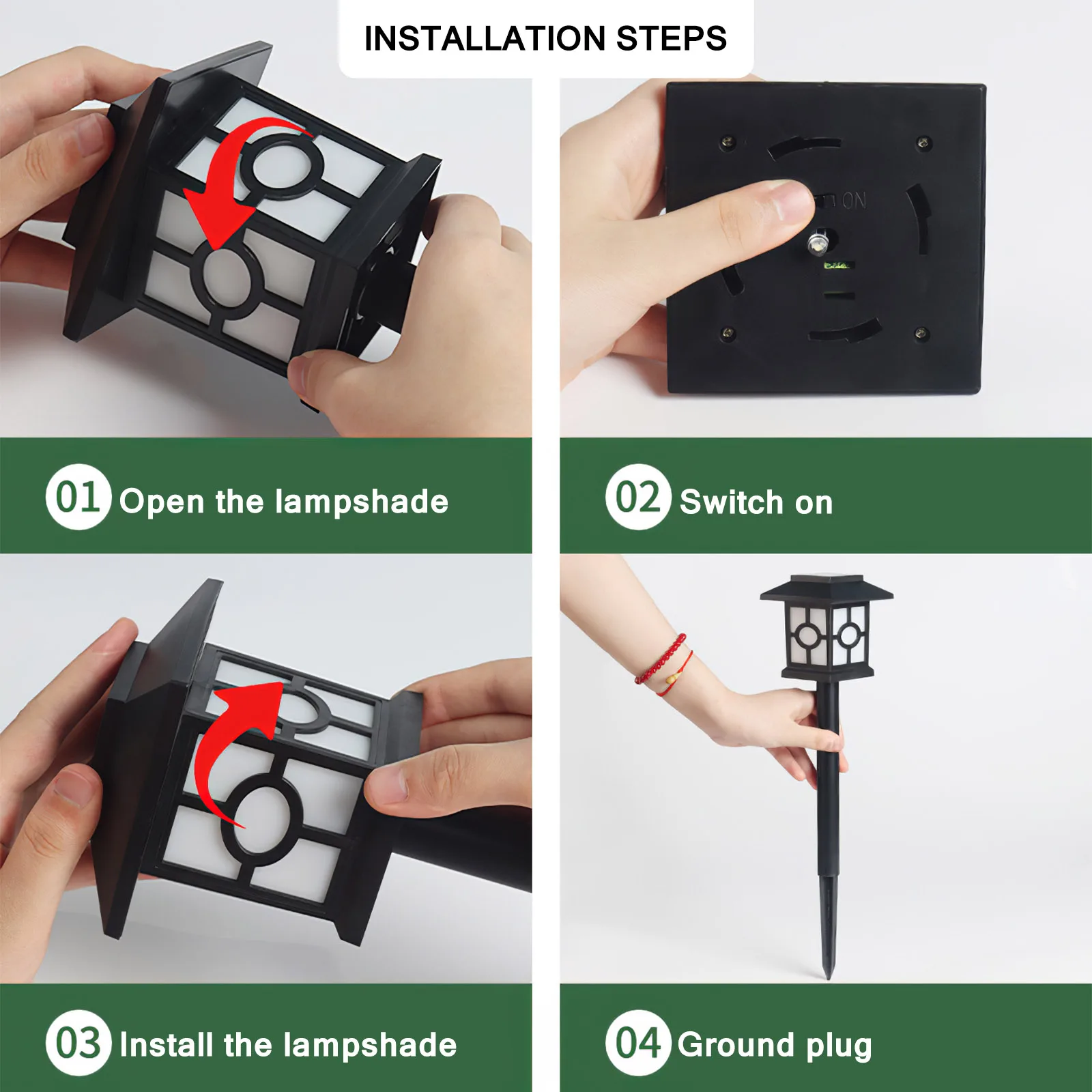 INSTALLATION STEPS

ON

01 Open the lampshade

02 Switch on

03 Install the lampshade

04 Ground plug