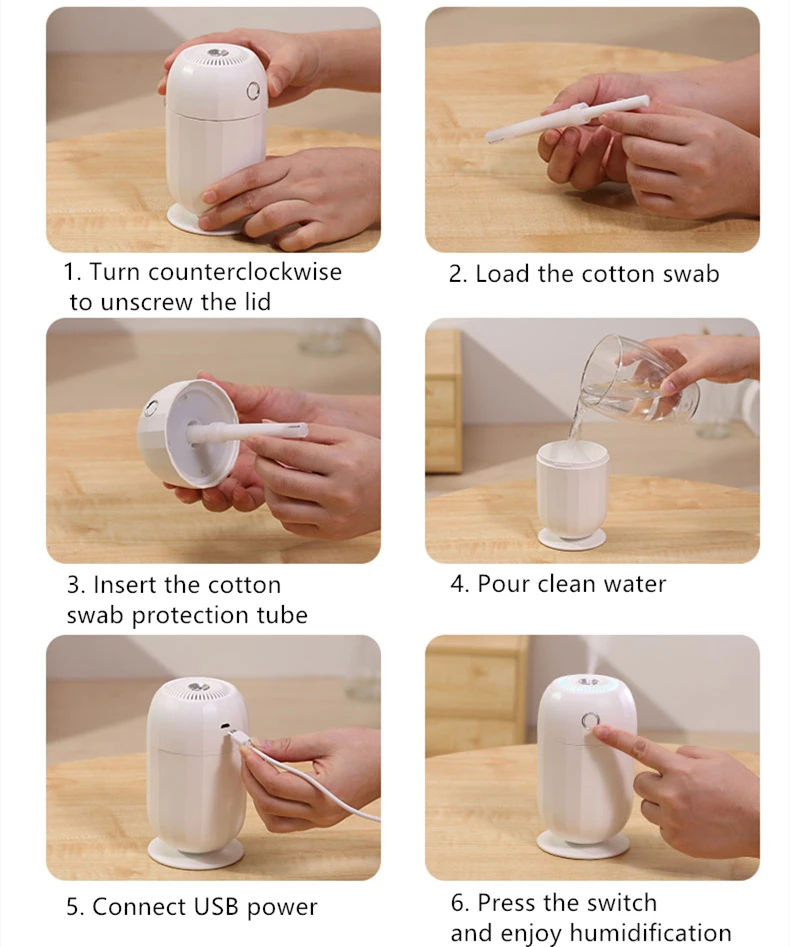 1. Turn counterclockwise to unscrew the lid

2. Load the cotton swab

3. Insert the cotton swab protection tube

4. Pour clean water

5. Connect USB power

6. Press the switch and enjoy humidification