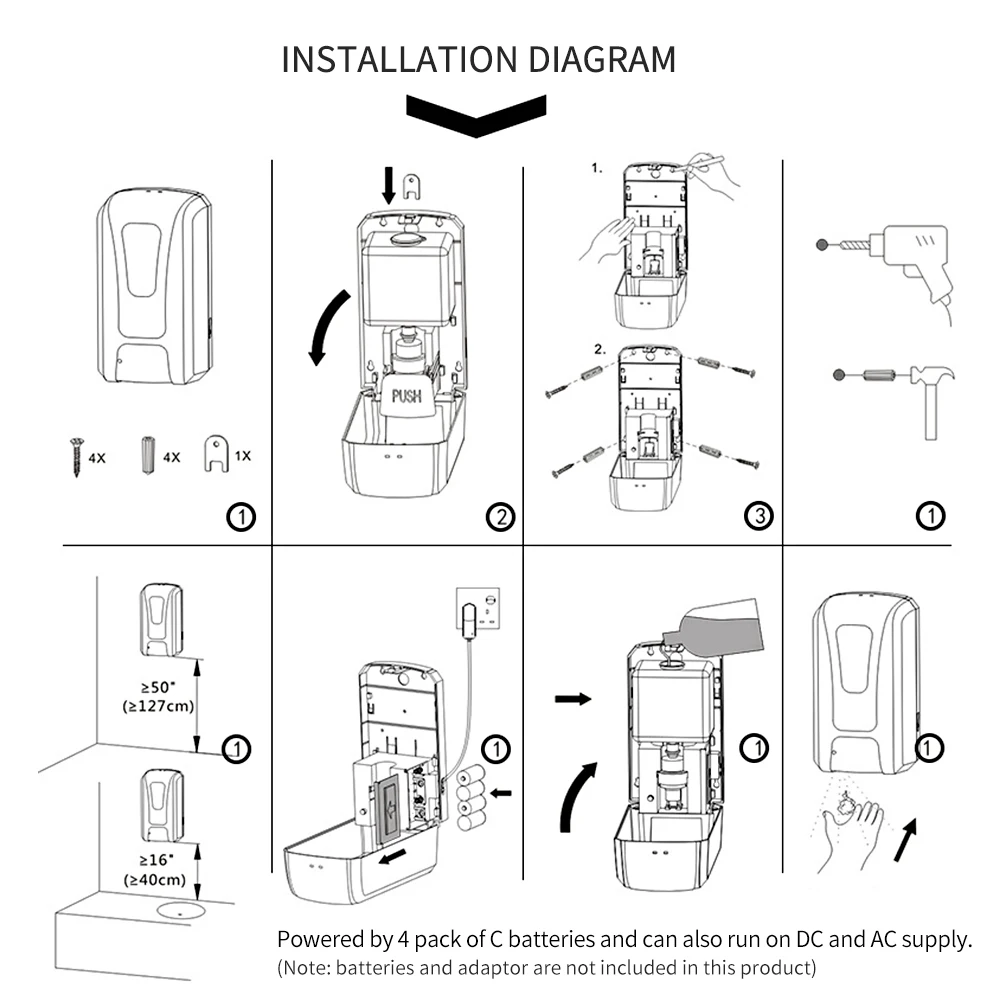 INSTALLATION DIAGRAM

4X 4X 1X

①

PUSH

②

1.

2.

③

①

≥50"
(≥127cm)

①

≥16"
(≥40cm)

①

①

①

Powered by 4 pack of C batteries and can also run on DC and AC supply.
(Note: batteries and adaptor are not included in this product)