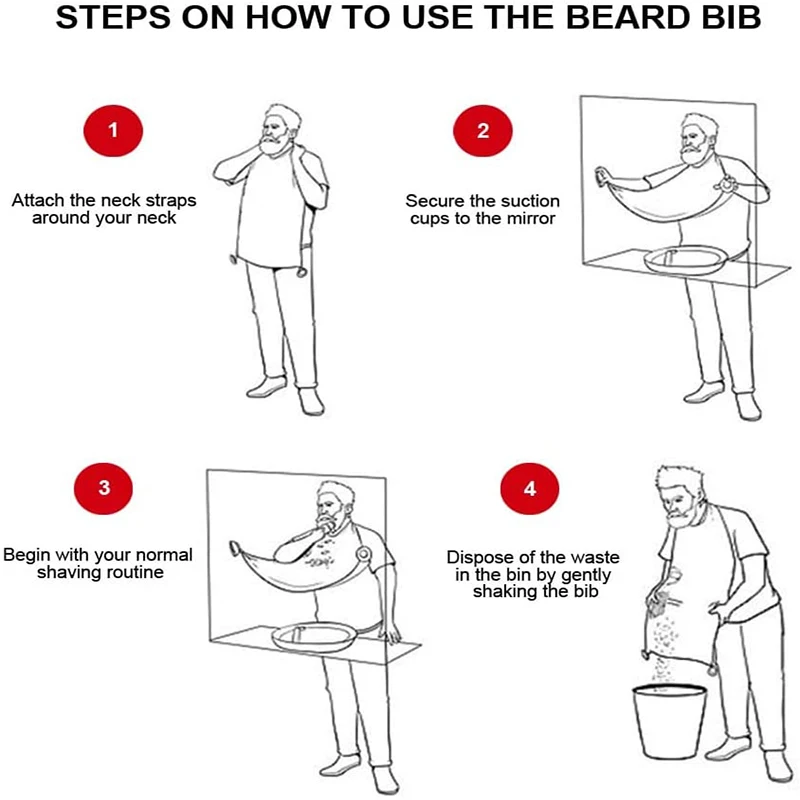 STEPS ON HOW TO USE THE BEARD BIB

1

Attach the neck straps around your neck

2

Secure the suction cups to the mirror

3

Begin with your normal shaving routine

4

Dispose of the waste in the bin by gently shaking the bib