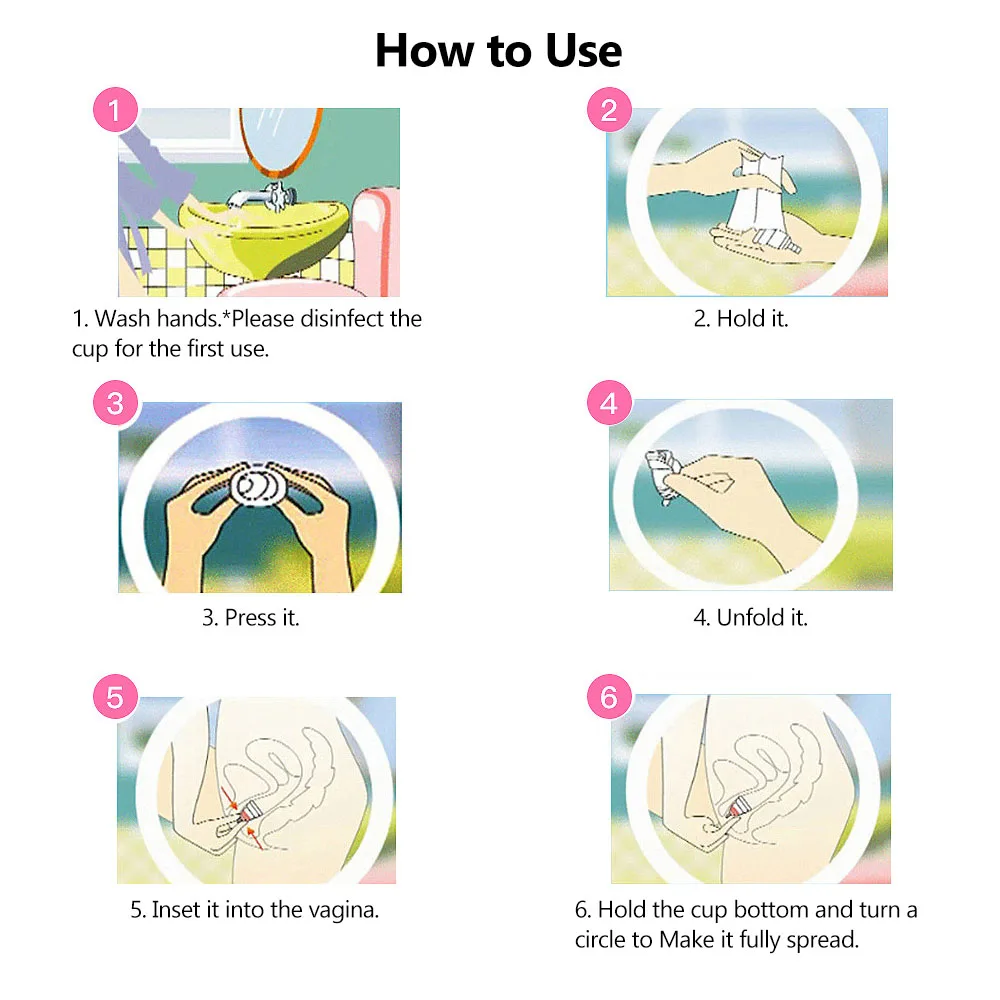 How to Use

1

1. Wash hands.*Please disinfect the cup for the first use.

2

2. Hold it.

3

3. Press it.

4

4. Unfold it.

5

5. Inset it into the vagina.

6

6. Hold the cup bottom and turn a circle to Make it fully spread.