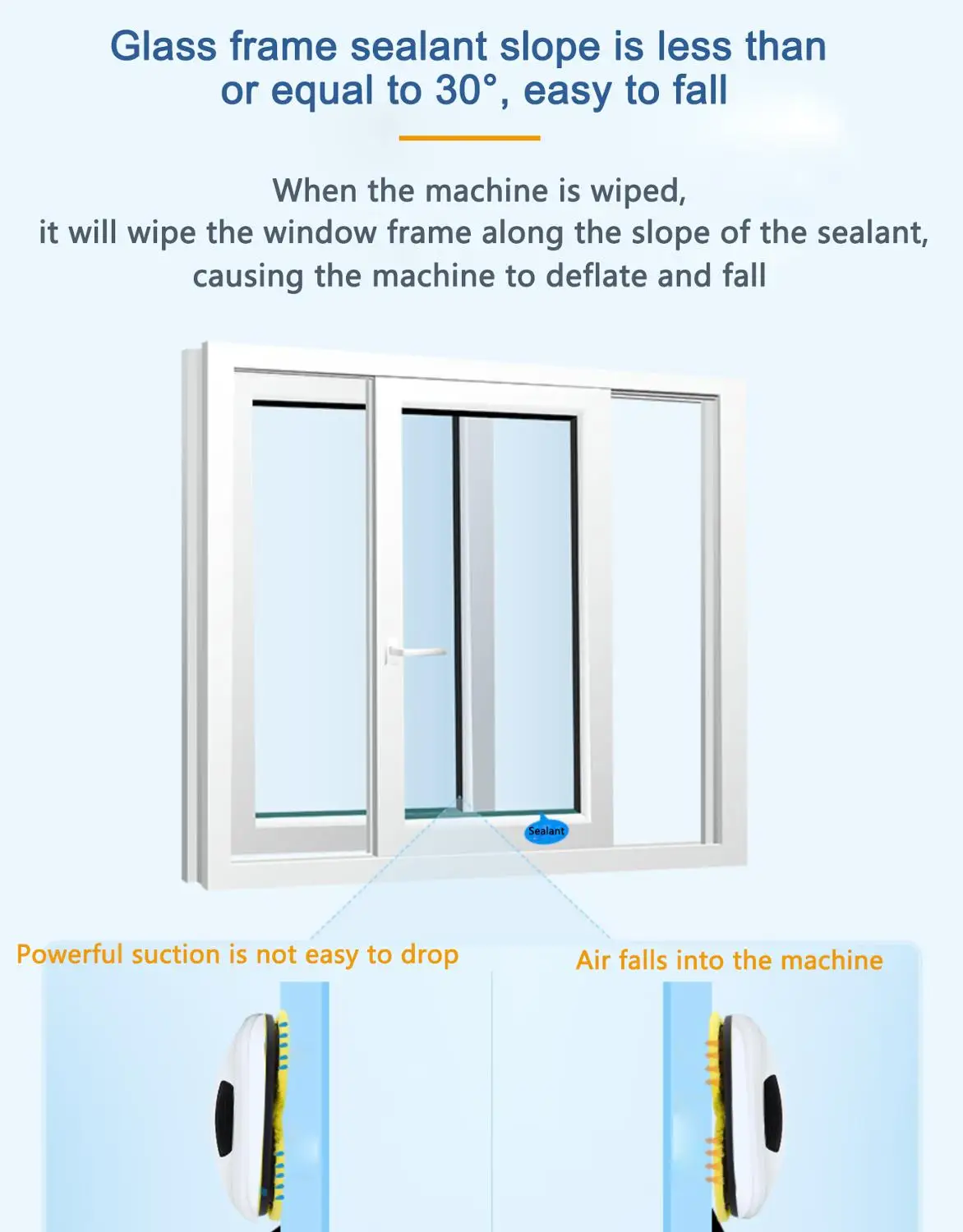 Glass frame sealant slope is less than or equal to 30°, easy to fall

When the machine is wiped,
it will wipe the window frame along the slope of the sealant,
causing the machine to deflate and fall

Sealant

Powerful suction is not easy to drop

Air falls into the machine