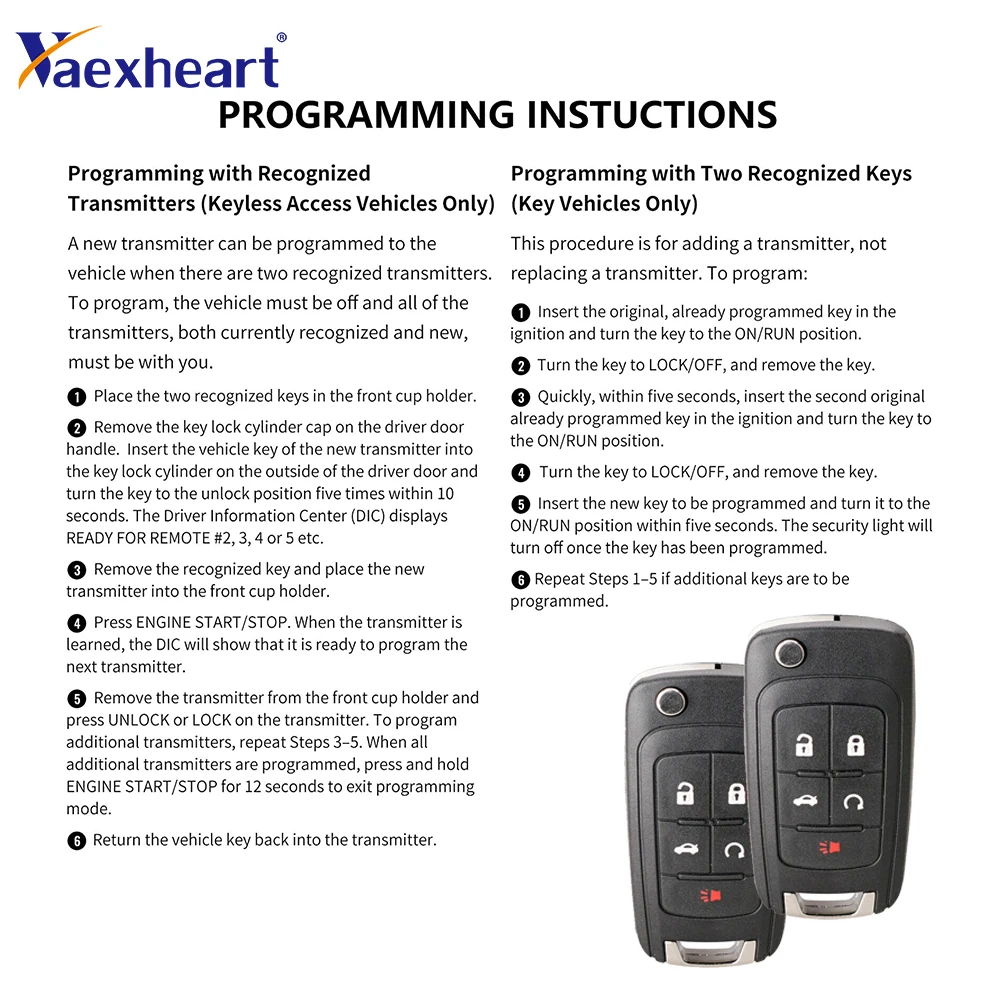 Yaexheart®

PROGRAMMING INSTUCTIONS

Programming with Recognized Transmitters (Keyless Access Vehicles Only)

A new transmitter can be programmed to the vehicle when there are two recognized transmitters. To program, the vehicle must be off and all of the transmitters, both currently recognized and new, must be with you.

❶ Place the two recognized keys in the front cup holder.

❷ Remove the key lock cylinder cap on the driver door handle. Insert the vehicle key of the new transmitter into the key lock cylinder on the outside of the driver door and turn the key to the unlock position five times within 10 seconds. The Driver Information Center (DIC) displays READY FOR REMOTE #2, 3, 4 or 5 etc.

❸ Remove the recognized key and place the new transmitter into the front cup holder.

❹ Press ENGINE START/STOP. When the transmitter is learned, the DIC will show that it is ready to program the next transmitter.

❺ Remove the transmitter from the front cup holder and press UNLOCK or LOCK on the transmitter. To program additional transmitters, repeat Steps 3–5. When all additional transmitters are programmed, press and hold ENGINE START/STOP for 12 seconds to exit programming mode.

❻ Return the vehicle key back into the transmitter.

Programming with Two Recognized Keys (Key Vehicles Only)

This procedure is for adding a transmitter, not replacing a transmitter. To program:

❶ Insert the original, already programmed key in the ignition and turn the key to the ON/RUN position.

❷ Turn the key to LOCK/OFF, and remove the key.

❸ Quickly, within five seconds, insert the second original already programmed key in the ignition and turn the key to the ON/RUN position.

❹ Turn the key to LOCK/OFF, and remove the key.

❺ Insert the new key to be programmed and turn it to the ON/RUN position within five seconds. The security light will turn off once the key has been programmed.

❻ Repeat Steps 1–5 if additional keys are to be programmed.